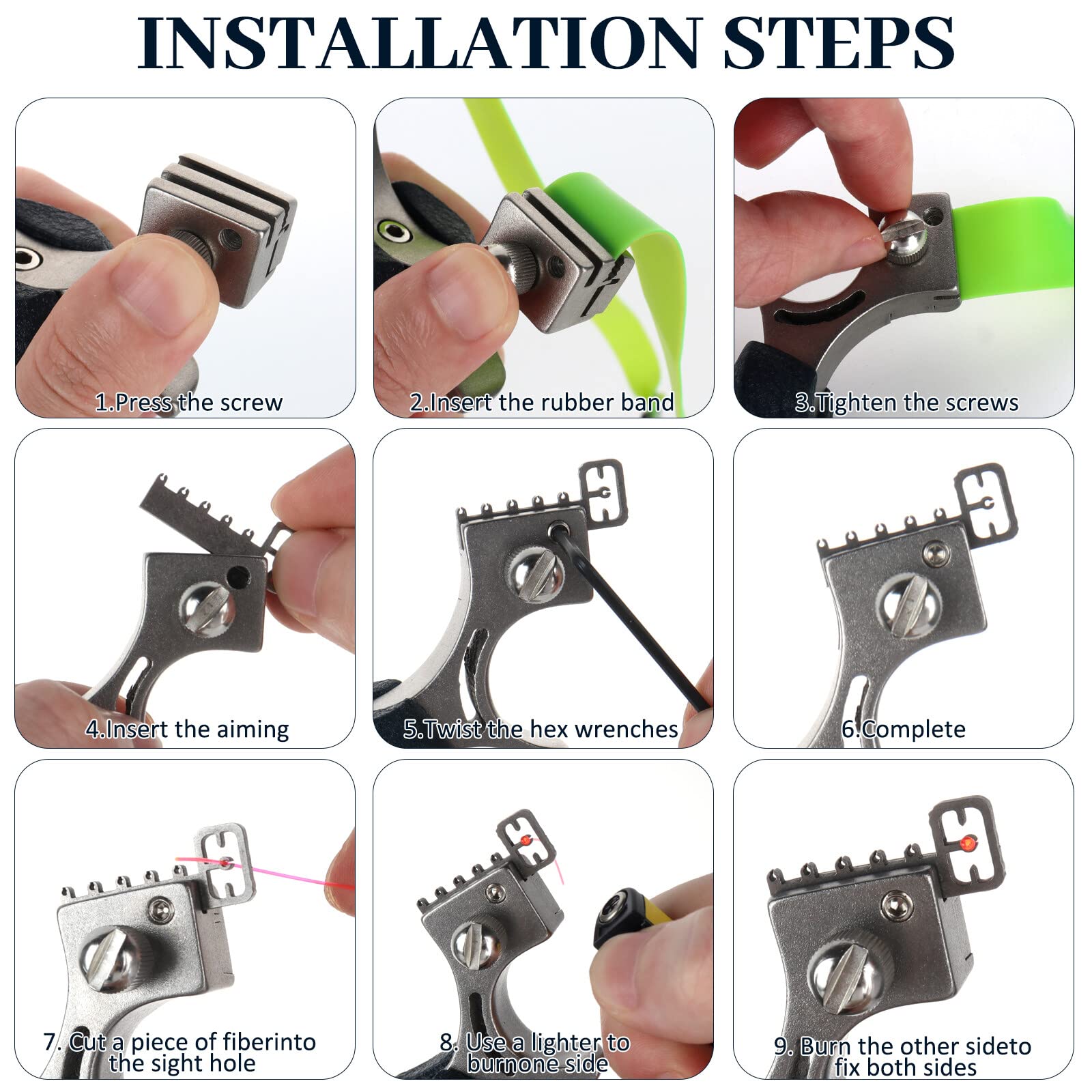 INSTALLATION STEPS

1.Press the screw

2.Insert the rubber band

3.Tighten the screws

4.Insert the aiming

5.Twist the hex wrenches

6.Complete

7. Cut a piece of fiberinto the sight hole

8. Use a lighter to burnone side

9. Burn the other sideto fix both sides