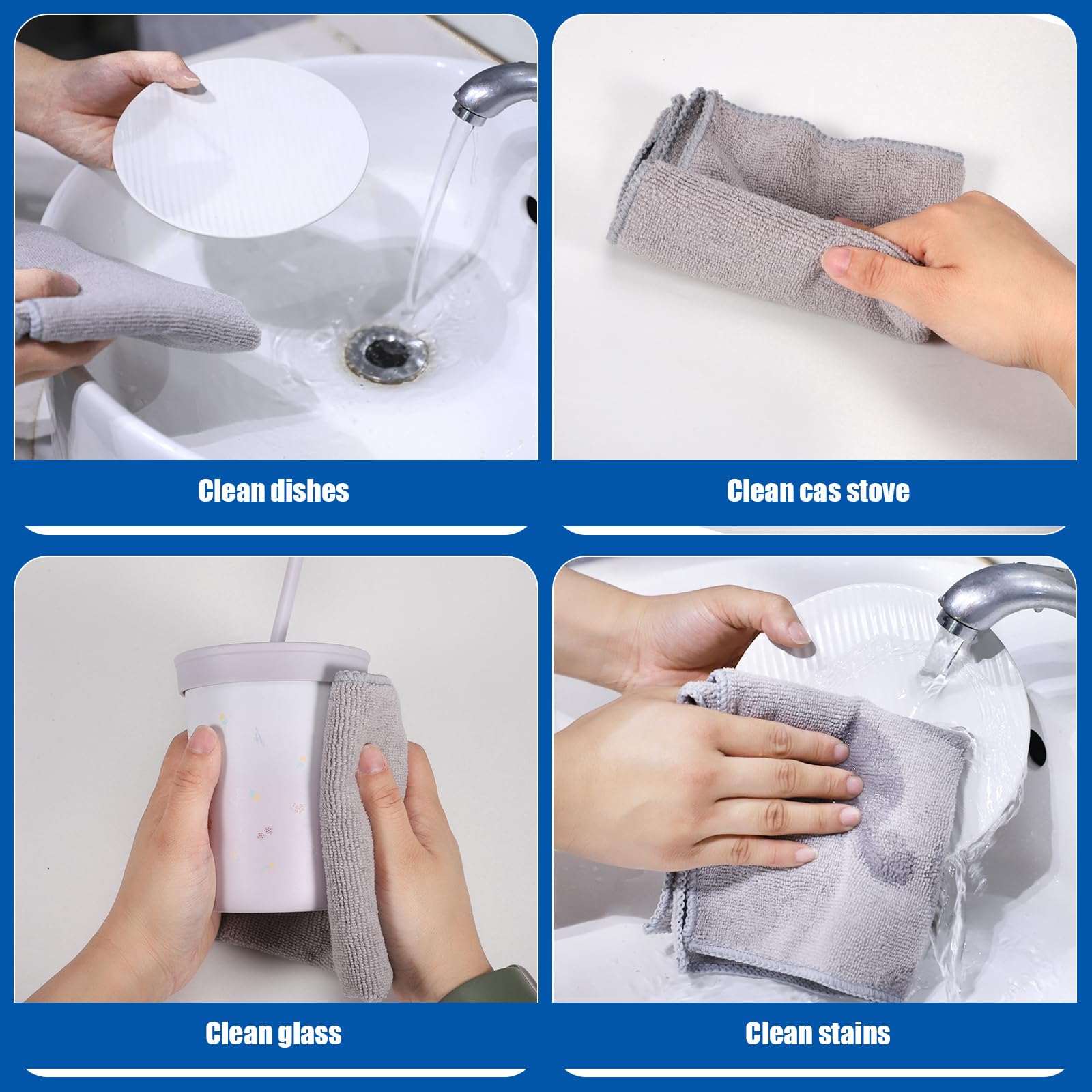 Clean dishes

Clean cas stove

Clean glass

Clean stains