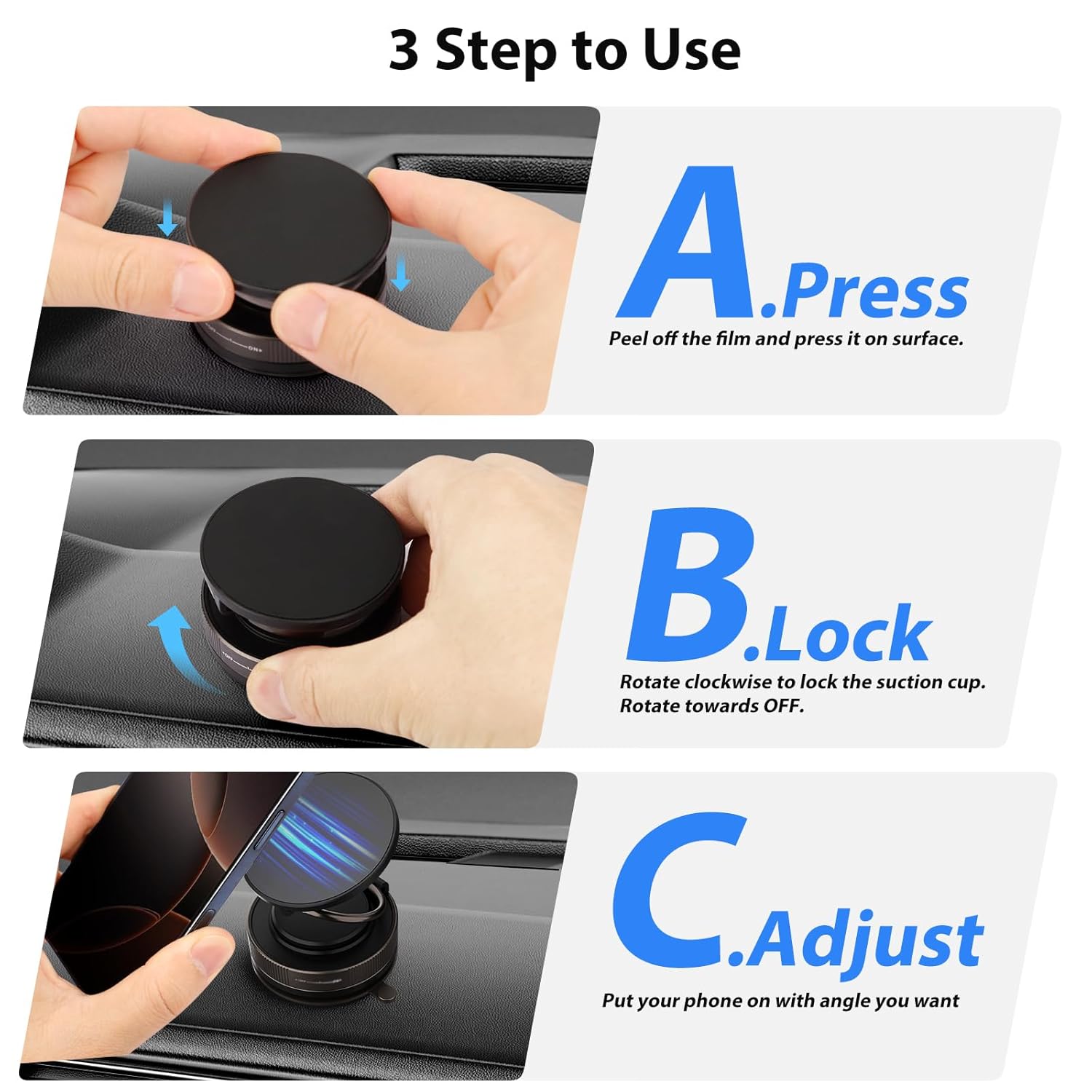 3 Step to Use

A.Press

Peel off the film and press it on surface.

B.Lock

Rotate clockwise to lock the suction cup. Rotate towards OFF.

C.Adjust

Put your phone on with angle you want