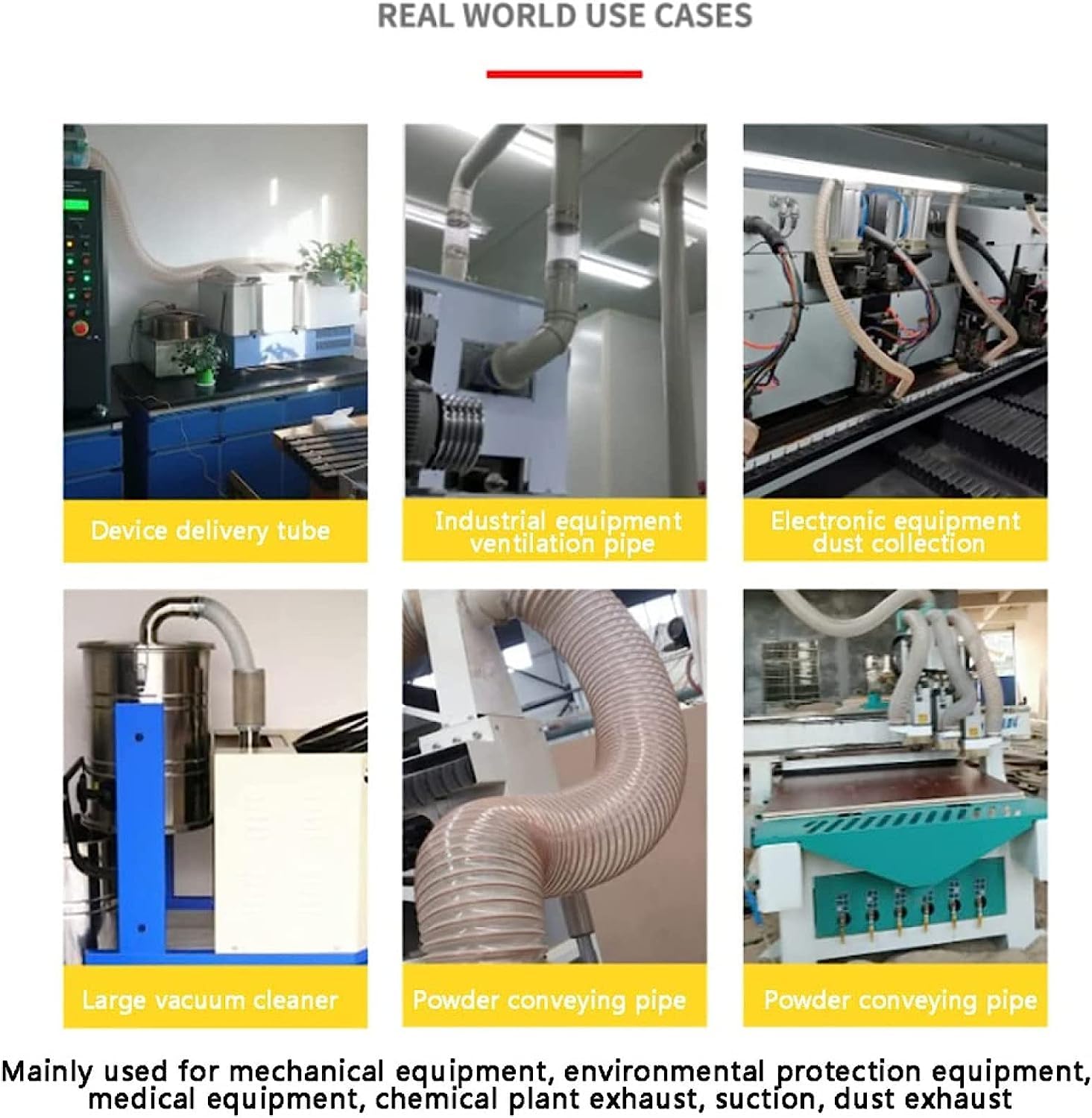 REAL WORLD USE CASES

Device delivery tube

Industrial equipment ventilation pipe

Electronic equipment dust collection

Large vacuum cleaner

Powder conveying pipe

Powder conveying pipe

Mainly used for mechanical equipment, environmental protection equipment, medical equipment, chemical plant exhaust, suction, dust exhaust