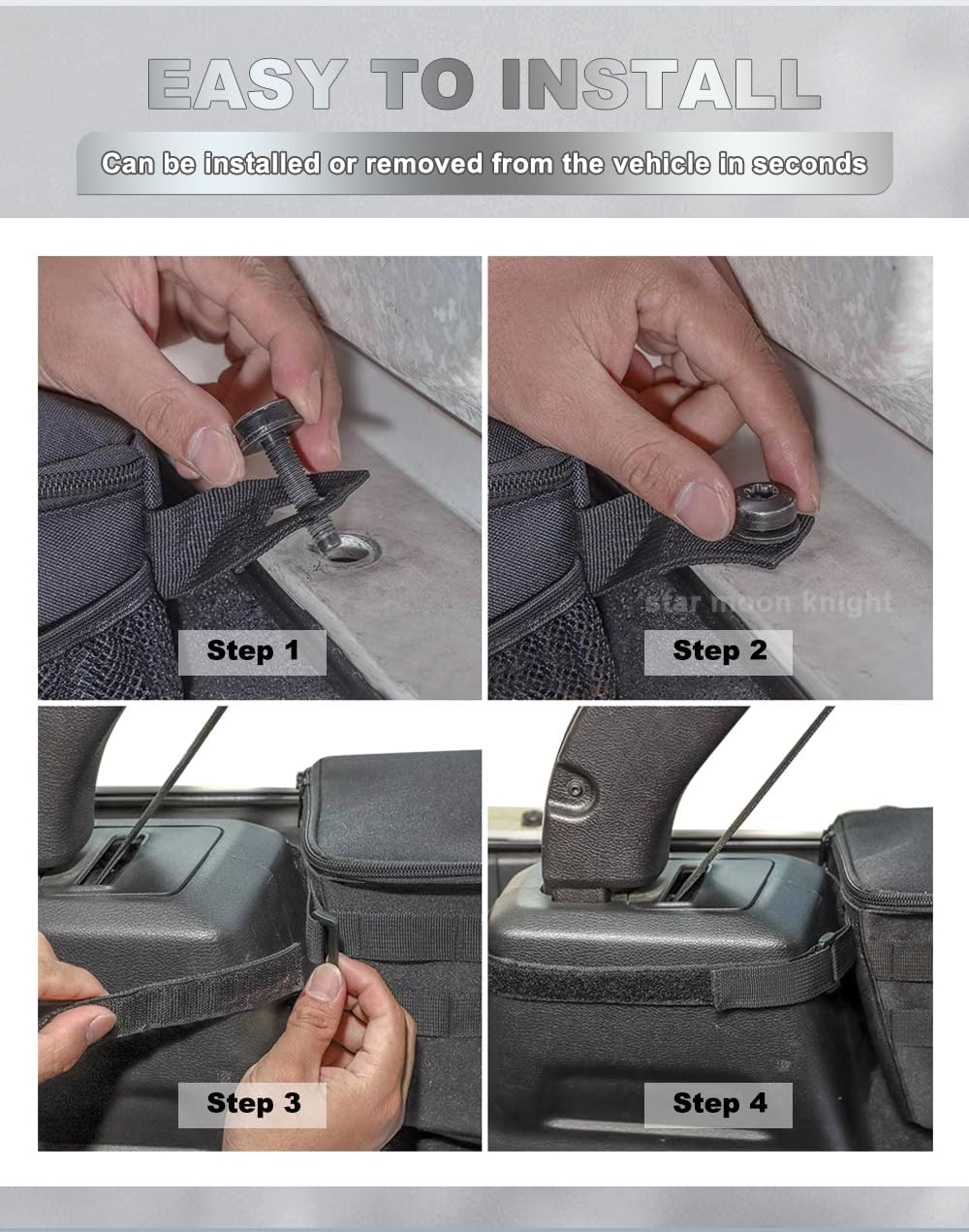 EASY TO INSTALL

Can be installed or removed from the vehicle in seconds

Step 1

star moon knight

Step 2

Step 3

Step 4