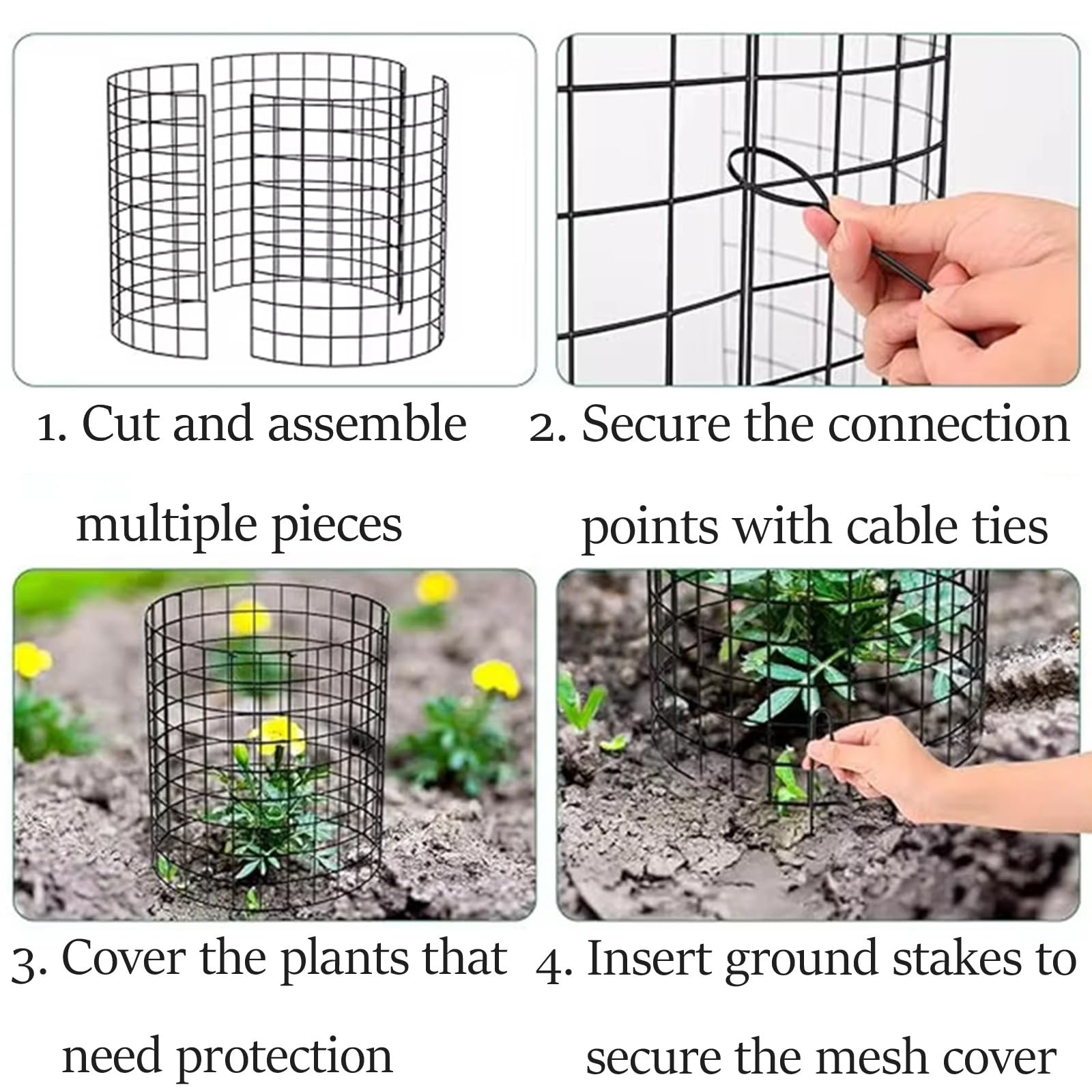 1. Cut and assemble multiple pieces

2. Secure the connection points with cable ties

3. Cover the plants that need protection

4. Insert ground stakes to secure the mesh cover