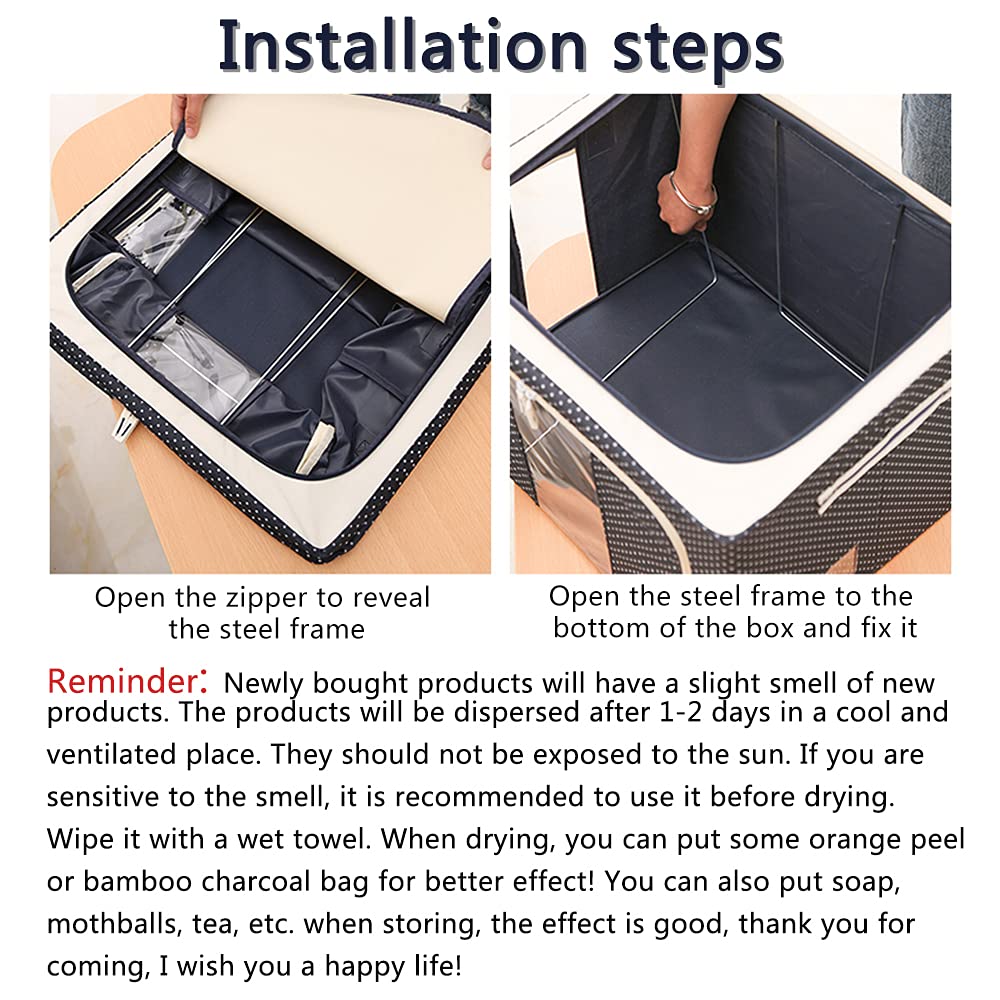 Installation steps

Open the zipper to reveal the steel frame

Open the steel frame to the bottom of the box and fix it

Reminder: Newly bought products will have a slight smell of new products. The products will be dispersed after 1-2 days in a cool and ventilated place. They should not be exposed to the sun. If you are sensitive to the smell, it is recommended to use it before drying. Wipe it with a wet towel. When drying, you can put some orange peel or bamboo charcoal bag for better effect! You can also put soap, mothballs, tea, etc. when storing, the effect is good, thank you for coming, I wish you a happy life!