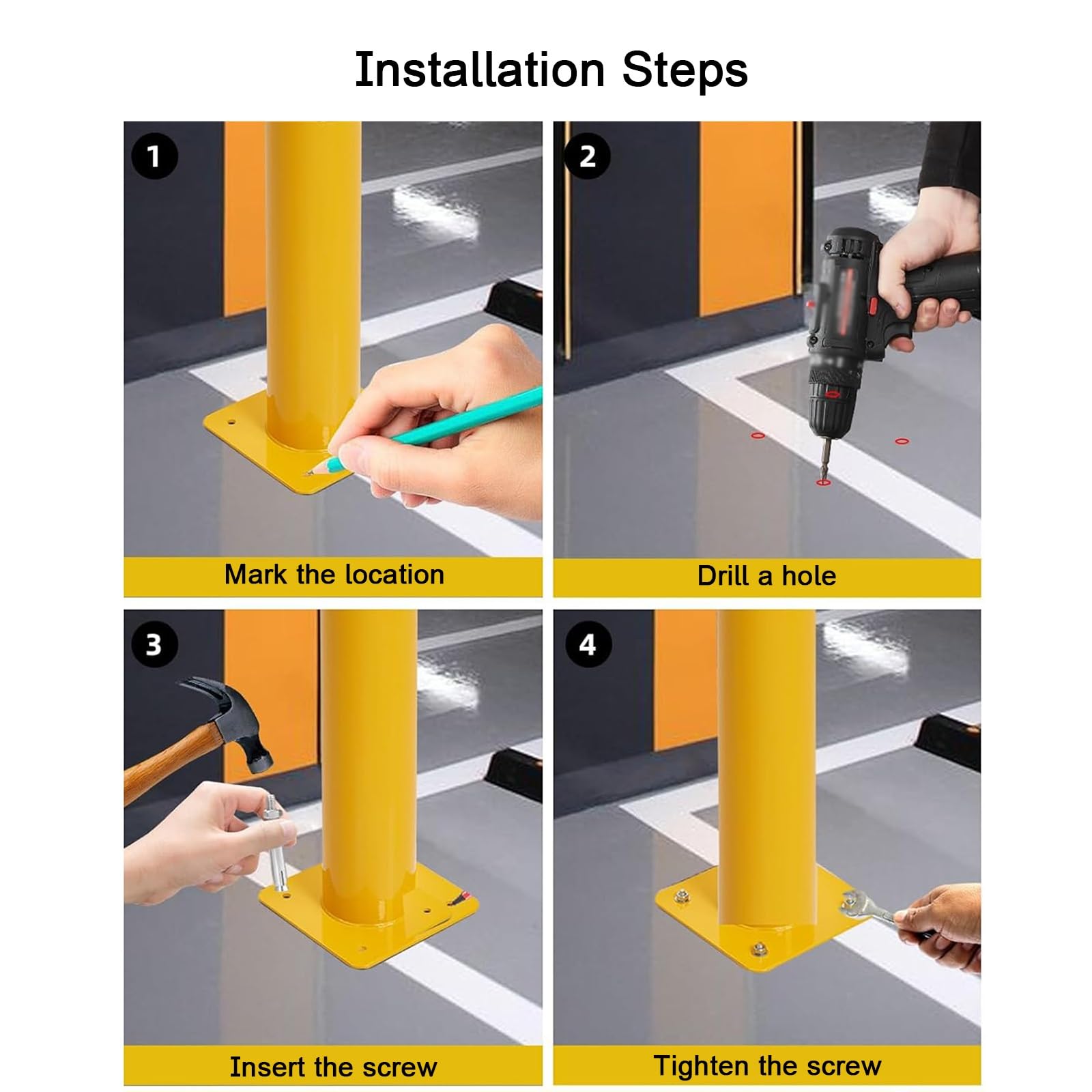 Installation Steps

1

Mark the location

2

Drill a hole

3

Insert the screw

4

Tighten the screw