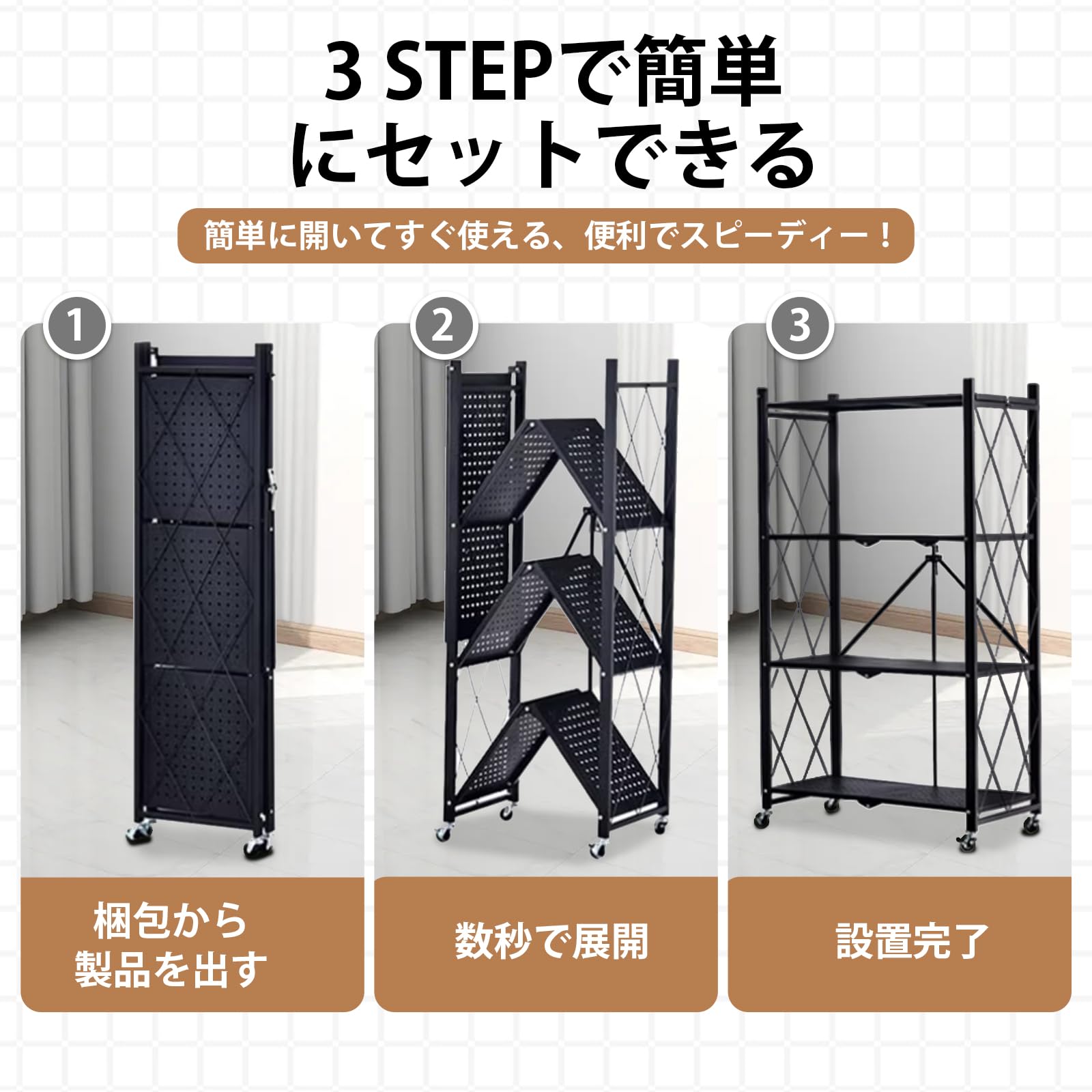 3 STEPで簡単にセットできる

簡単に開いてすぐ使える、便利でスピーディー！

1

梱包から製品を出す

2

数秒で展開

3

設置完了