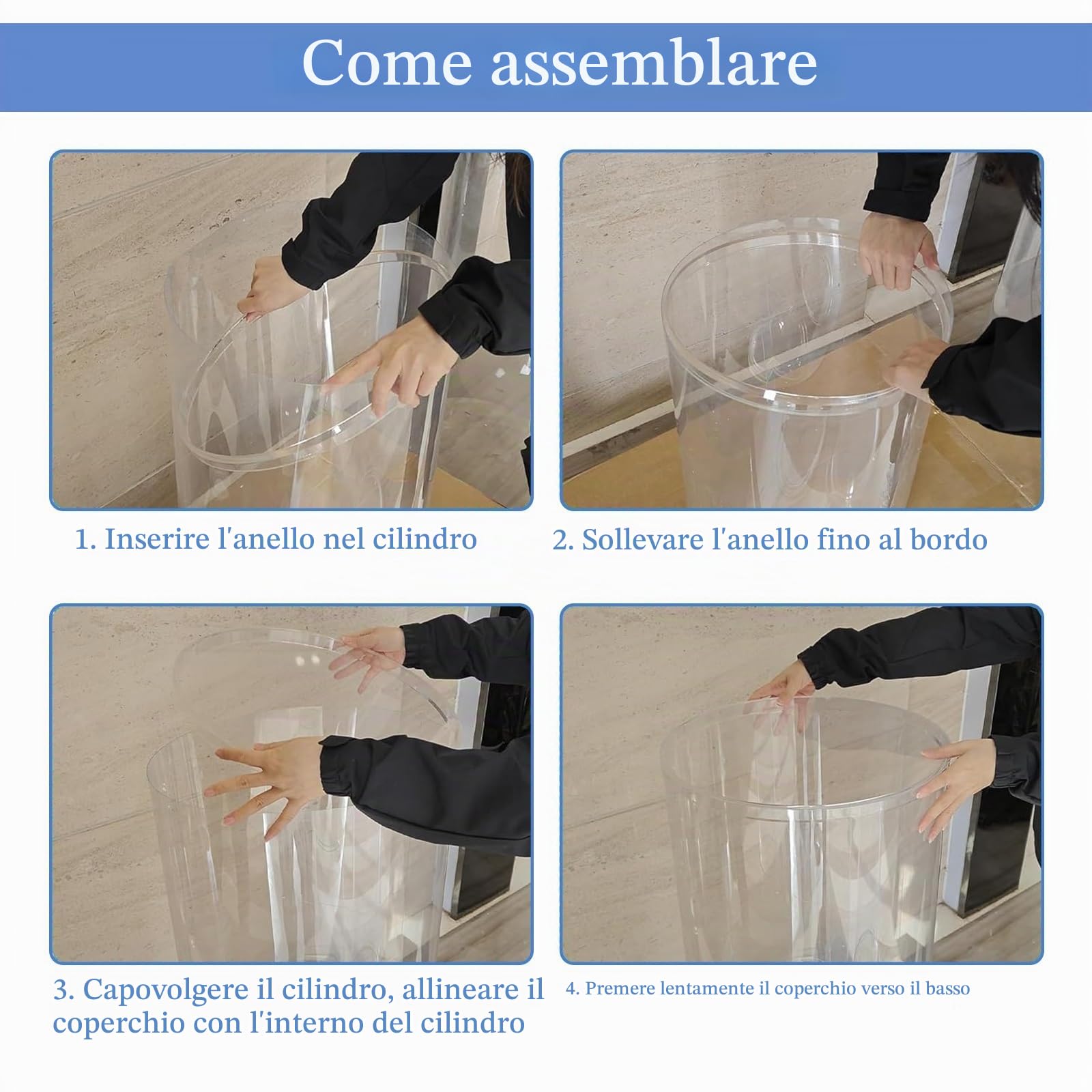 Come assemblare

1. Inserire l'anello nel cilindro

2. Sollevare l'anello fino al bordo

3. Capovolgere il cilindro, allineare il coperchio con l'interno del cilindro

4. Premere lentamente il coperchio verso il basso