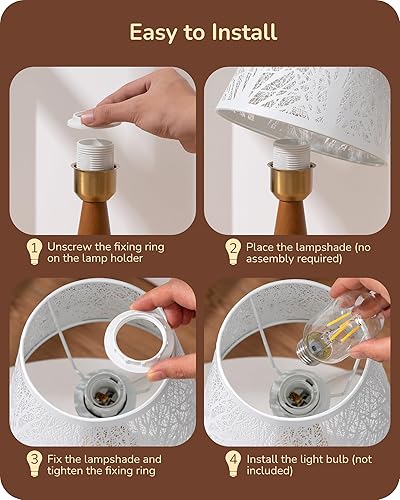 Easy to Install

1 Unscrew the fixing ring on the lamp holder

2 Place the lampshade (no assembly required)

3 Fix the lampshade and tighten the fixing ring

4 Install the light bulb (not included)