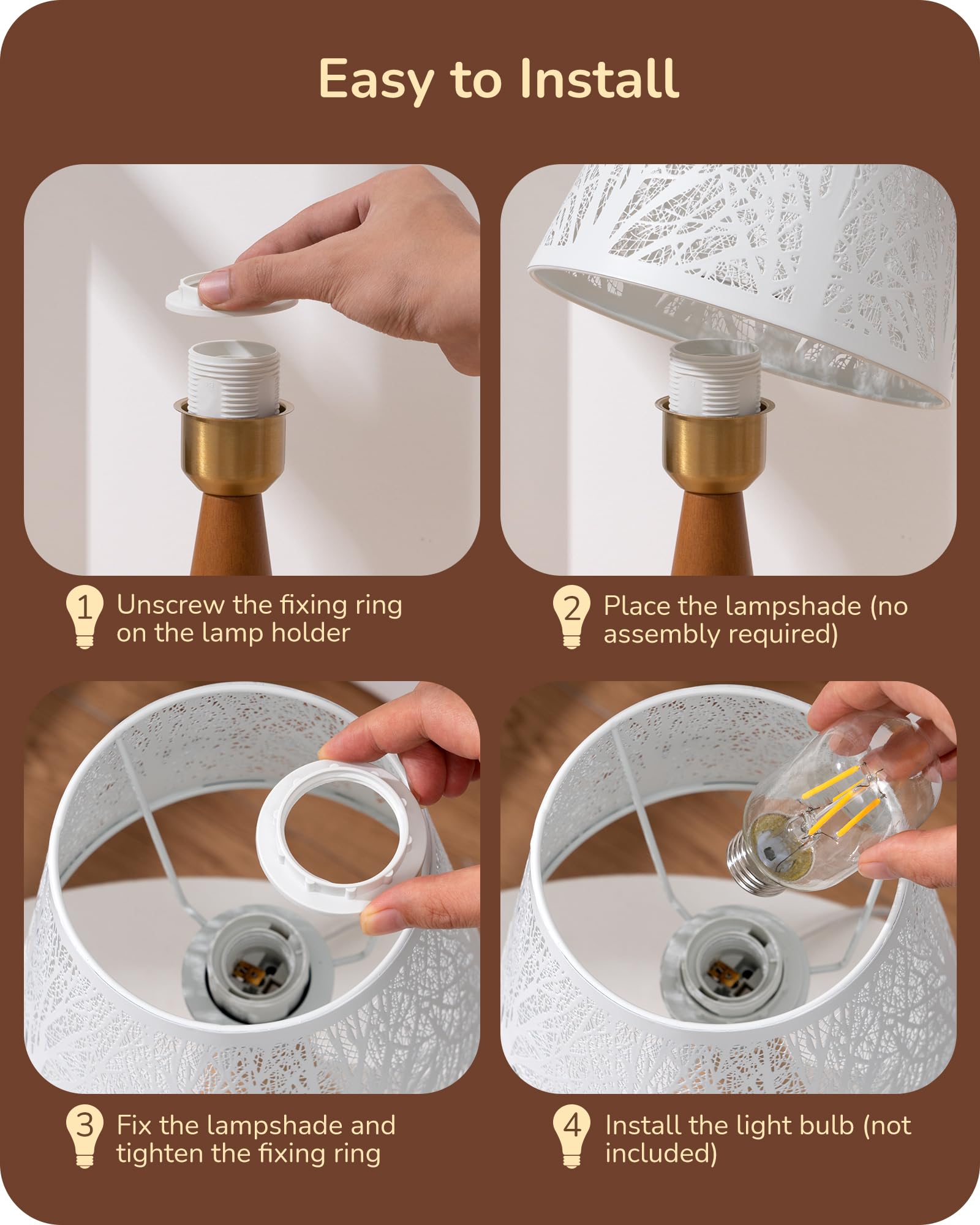 Easy to Install

1 Unscrew the fixing ring on the lamp holder

2 Place the lampshade (no assembly required)

3 Fix the lampshade and tighten the fixing ring

4 Install the light bulb (not included)