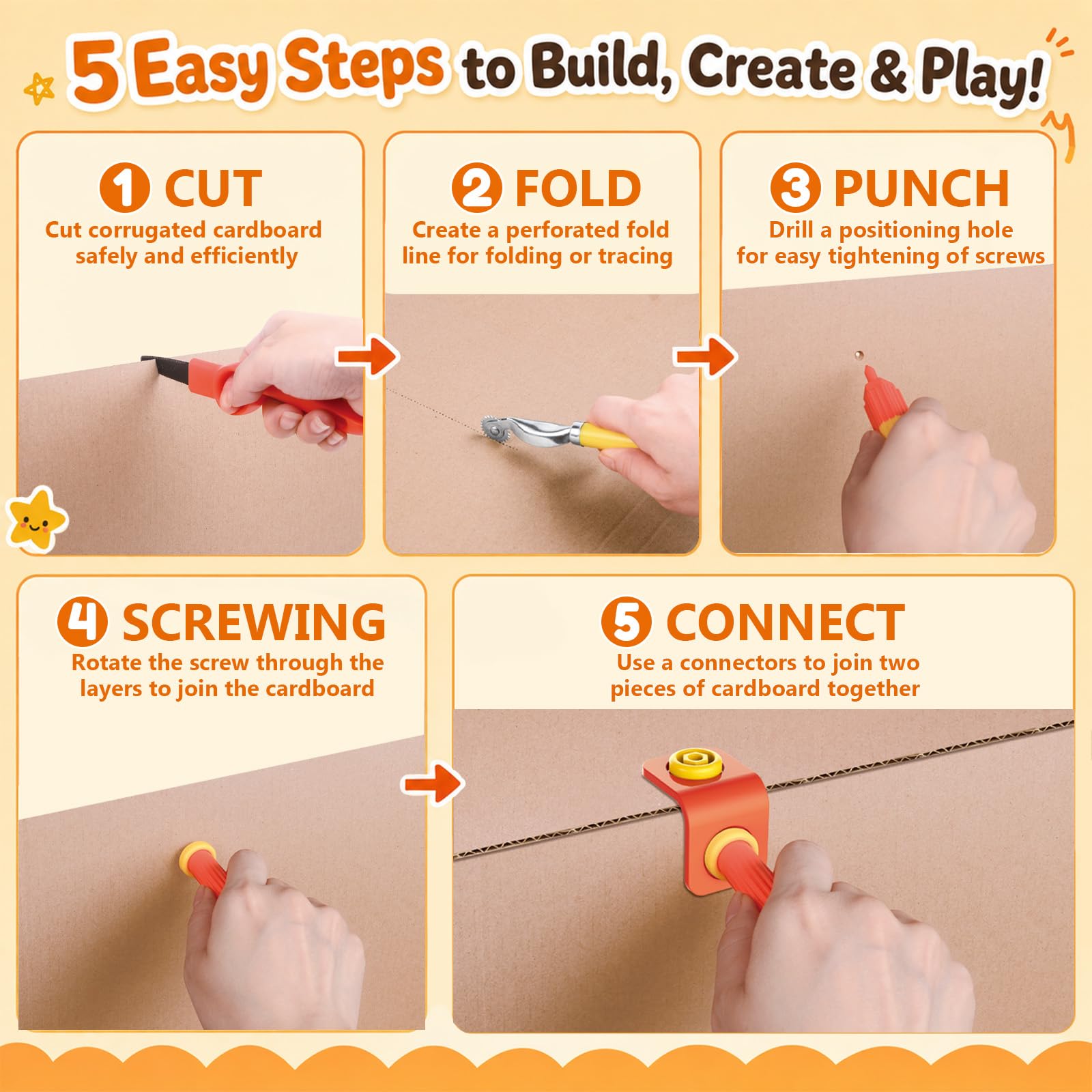 5 Easy Steps to Build, Create & Play!

1 CUT
Cut corrugated cardboard safely and efficiently

2 FOLD
Create a perforated fold line for folding or tracing

3 PUNCH
Drill a positioning hole for easy tightening of screws

4 SCREWING
Rotate the screw through the layers to join the cardboard

5 CONNECT
Use a connectors to join two pieces of cardboard together