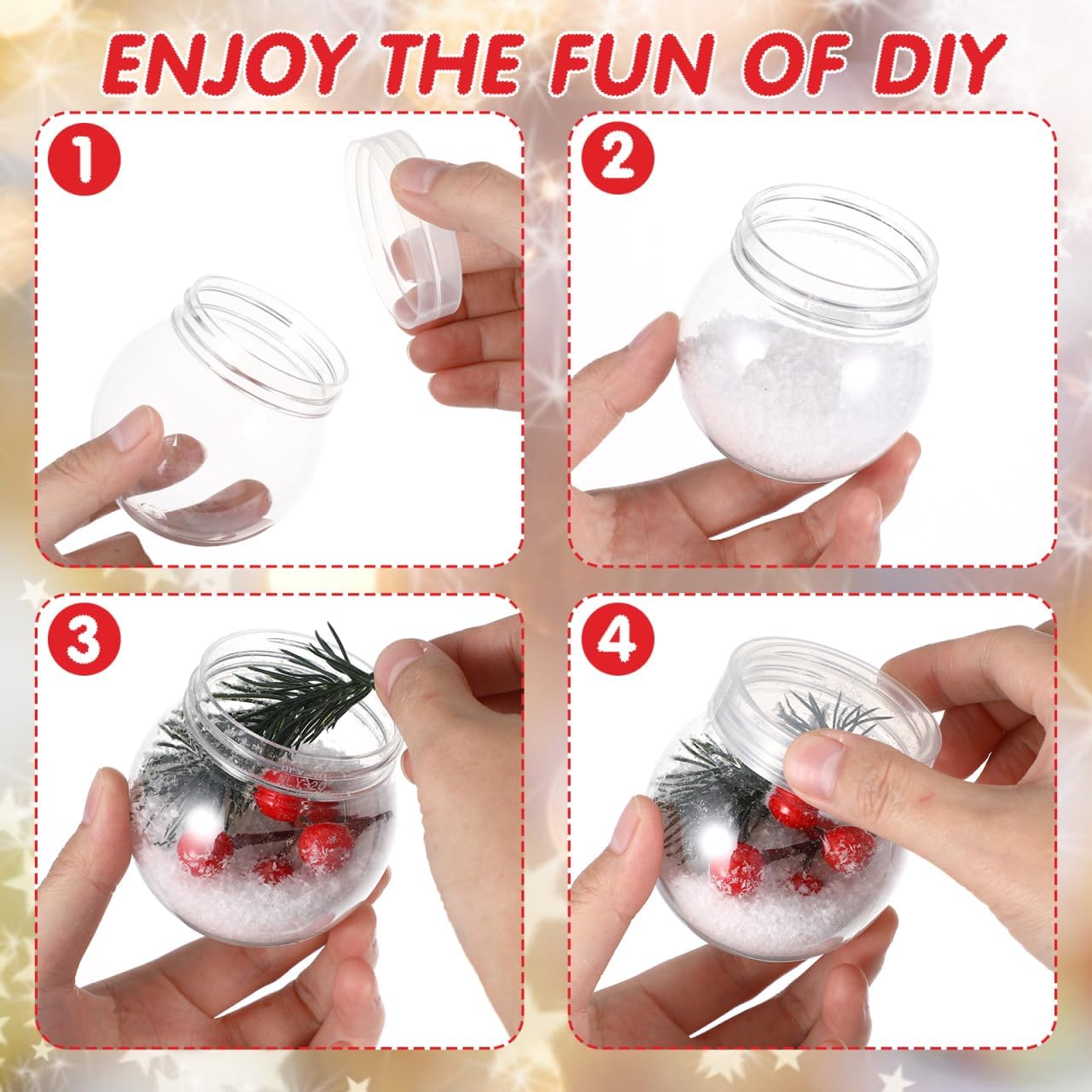 ENJOY THE FUN OF DIY

1

2

3

4