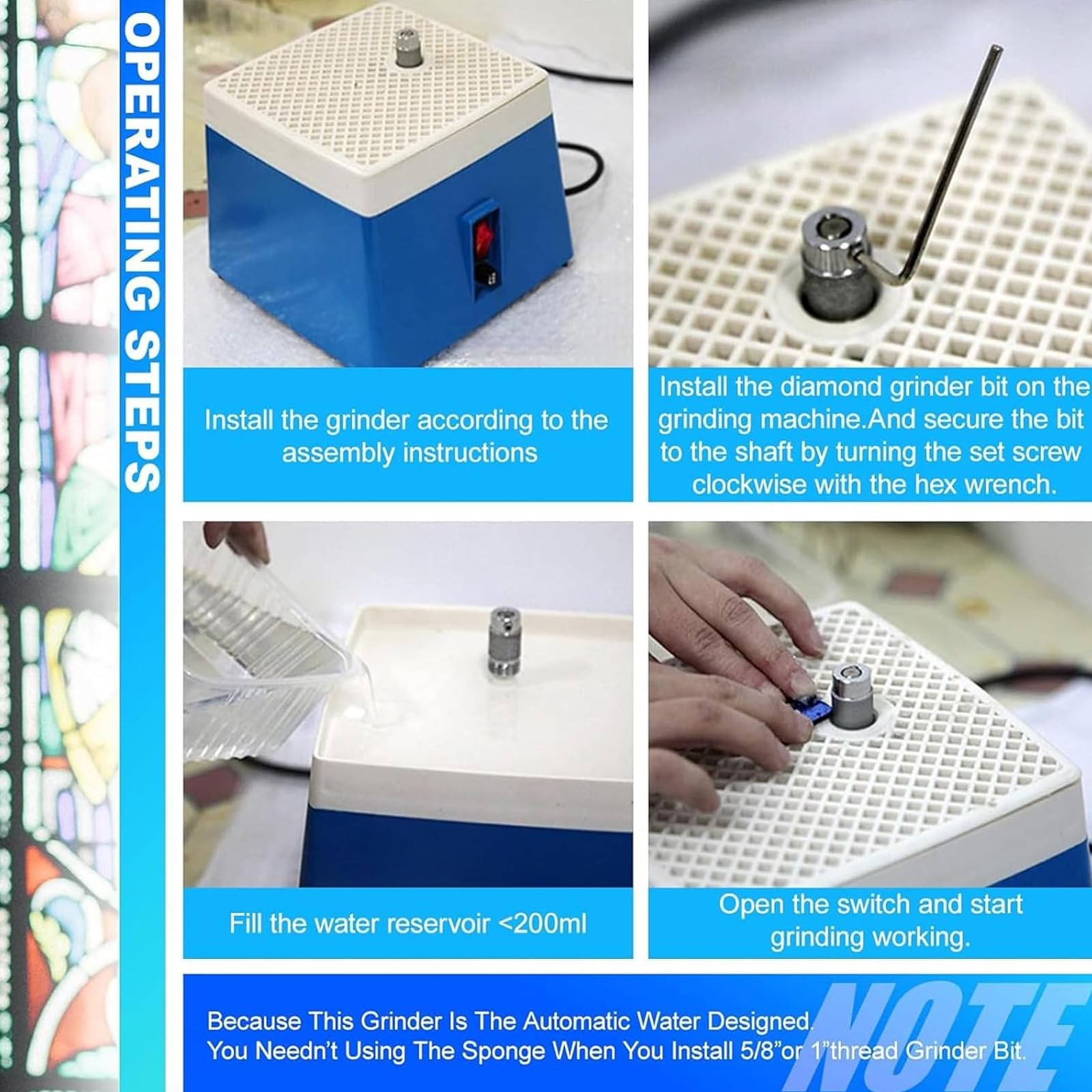 OPERATING STEPS

Install the grinder according to the assembly instructions

Install the diamond grinder bit on the grinding machine.And secure the bit to the shaft by turning the set screw clockwise with the hex wrench.

Fill the water reservoir <200ml

Open the switch and start grinding working.

NOTE

Because This Grinder Is The Automatic Water Designed.
You Needn't Using The Sponge When You Install 5/8"or 1"thread Grinder Bit.