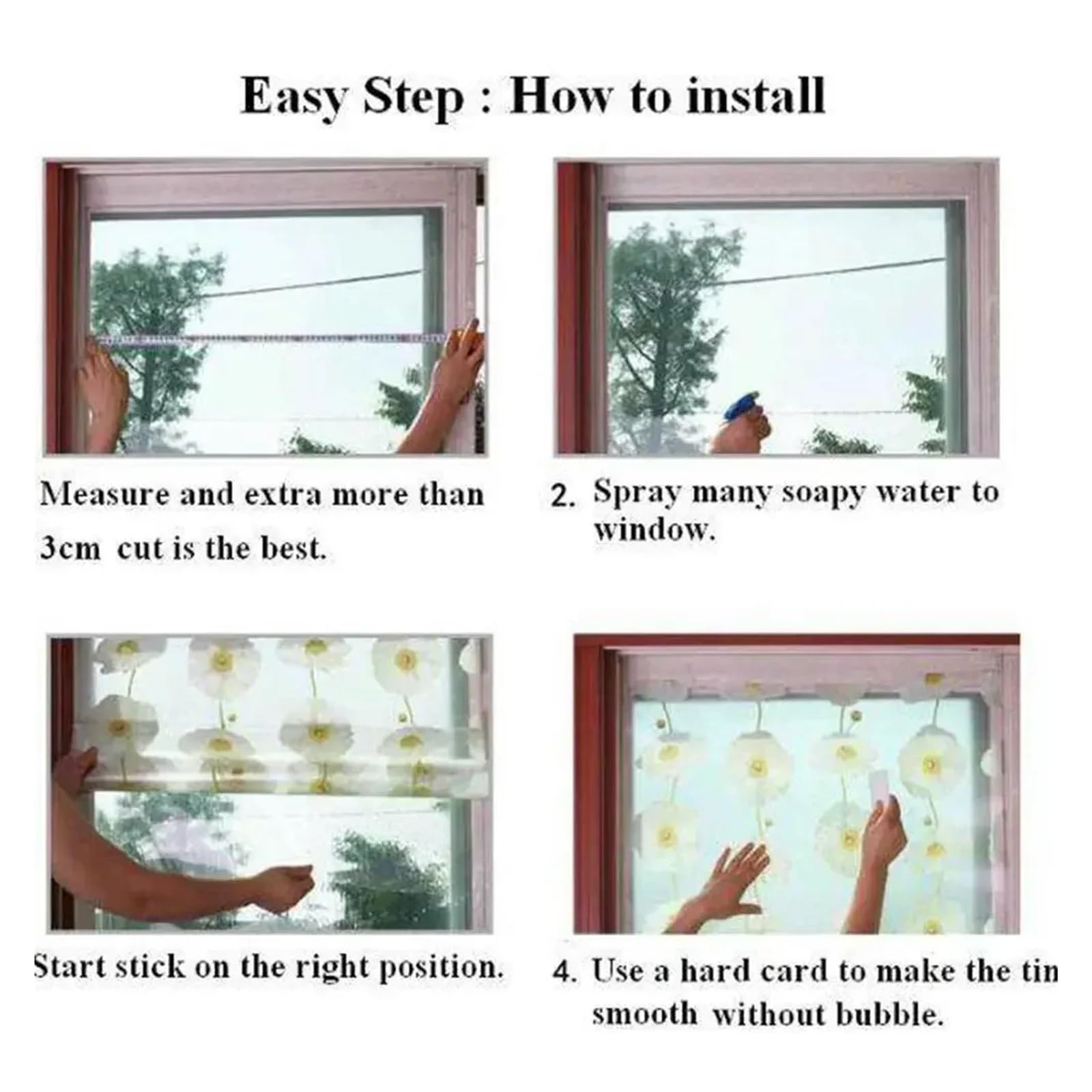 Easy Step : How to install

Measure and extra more than 3cm cut is the best.

2. Spray many soapy water to window.

Start stick on the right position.

4. Use a hard card to make the tin smooth without bubble.