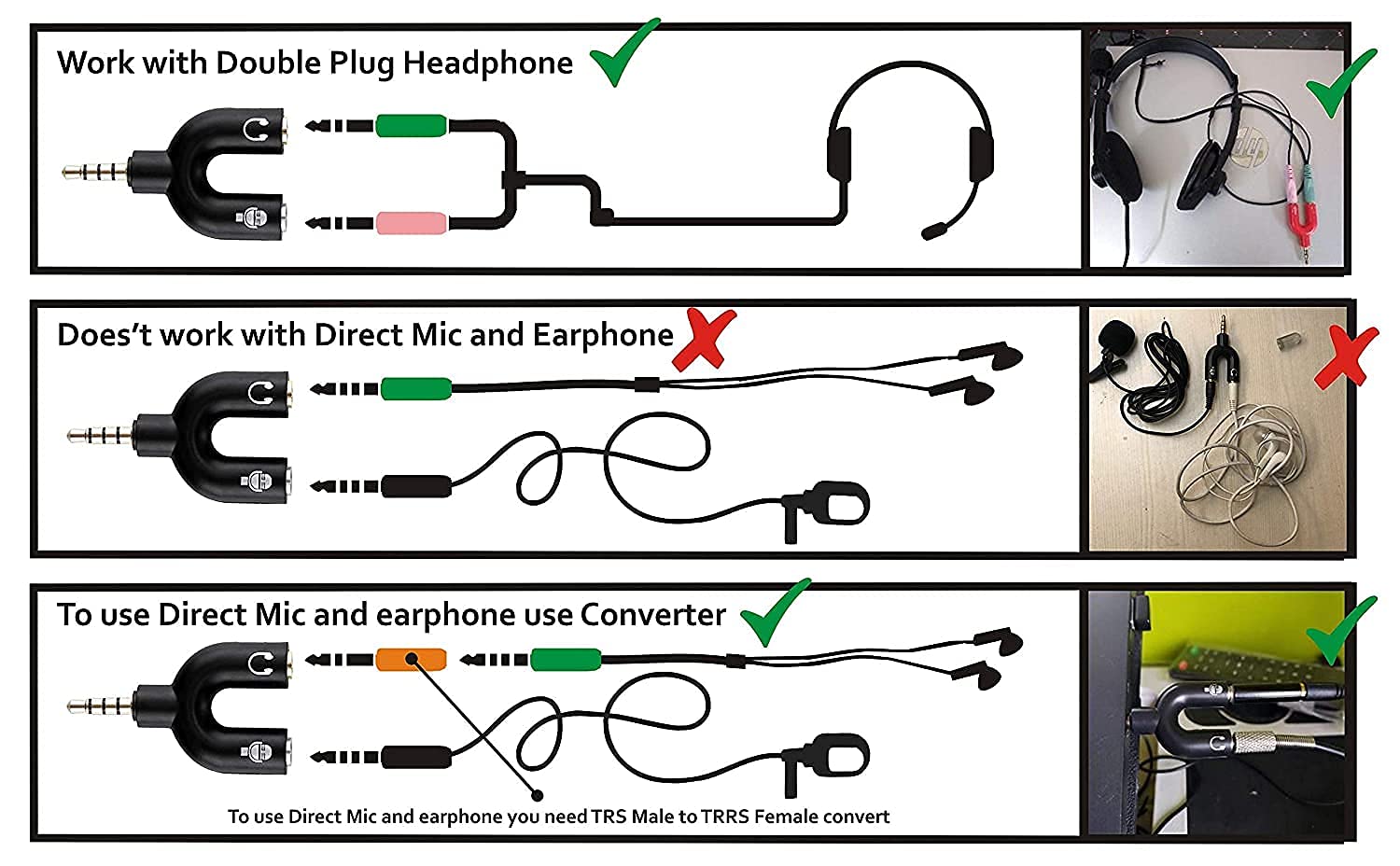 Work with Double Plug Headphone

Does't work with Direct Mic and Earphone

To use Direct Mic and earphone use Converter

To use Direct Mic and earphone you need TRS Male to TRRS Female convert