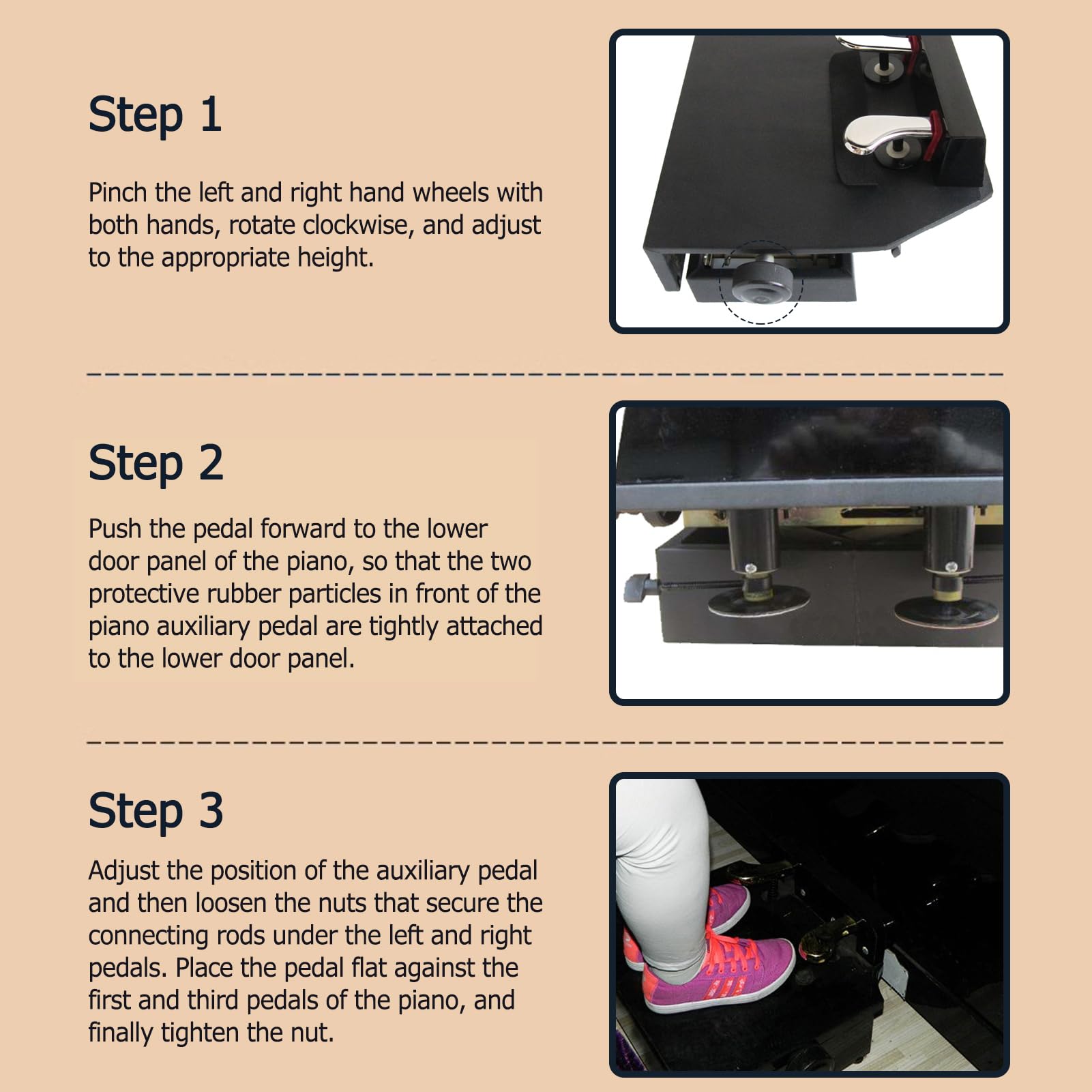 Step 1

Pinch the left and right hand wheels with both hands, rotate clockwise, and adjust to the appropriate height.

Step 2

Push the pedal forward to the lower door panel of the piano, so that the two protective rubber particles in front of the piano auxiliary pedal are tightly attached to the lower door panel.

Step 3

Adjust the position of the auxiliary pedal and then loosen the nuts that secure the connecting rods under the left and right pedals. Place the pedal flat against the first and third pedals of the piano, and finally tighten the nut.