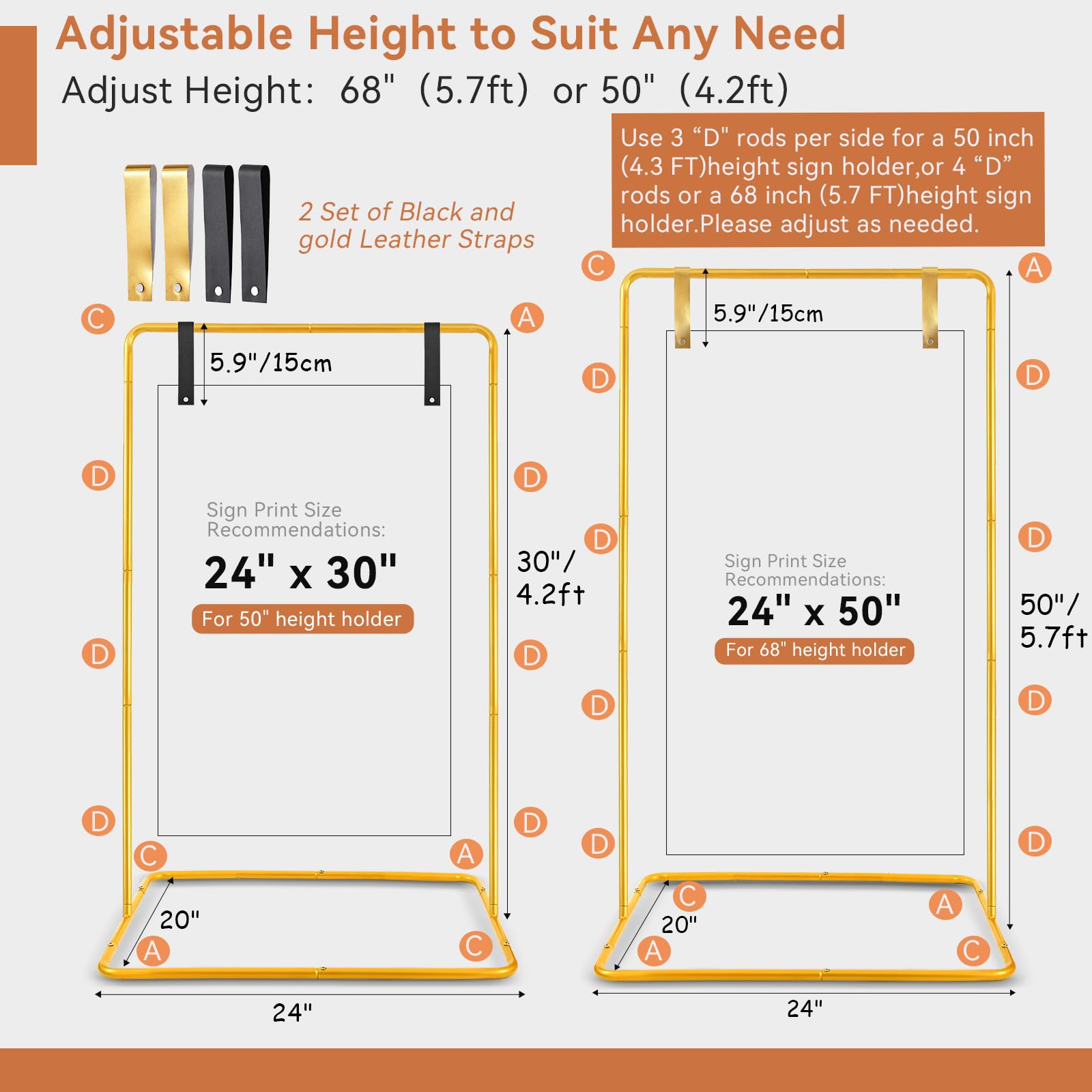 Adjustable Height to Suit Any Need

Adjust Height: 68" (5.7ft) or 50" (4.2ft)

Use 3 “D" rods per side for a 50 inch (4.3 FT)height sign holder,or 4 “D” rods or a 68 inch (5.7 FT)height sign holder.Please adjust as needed.

2 Set of Black and gold Leather Straps

C

A

5.9"/15cm

D

D

Sign Print Size Recommendations:

24" x 30"

For 50" height holder

30"/ 4.2ft

D

D

D

D

C

A

20"

A

C

24"

C

A

5.9"/15cm

D

D

D

D

Sign Print Size Recommendations:

24" x 50"

For 68" height holder

50"/ 5.7ft

D

D

D

D

C

A

20"

A

C

24"