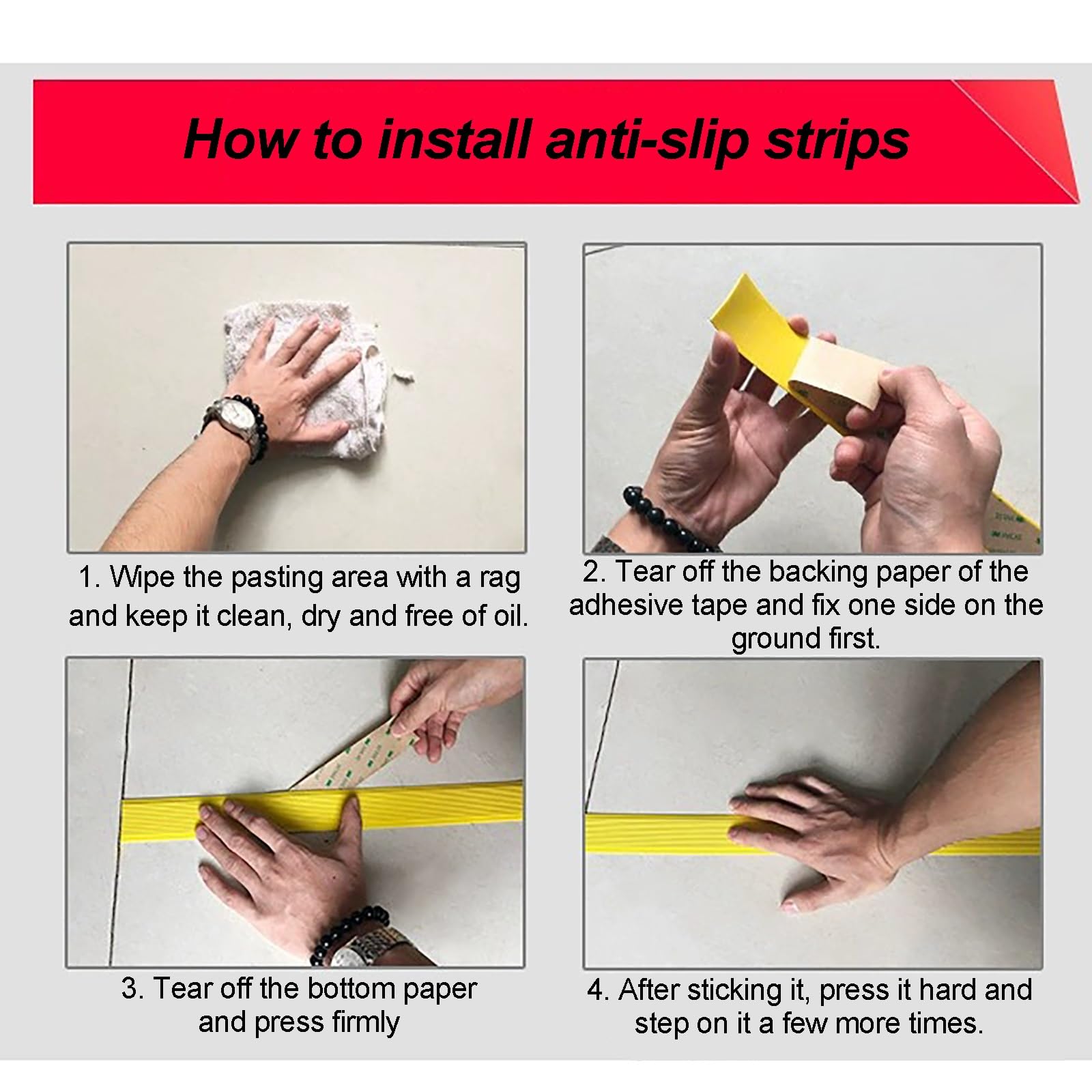 How to install anti-slip strips

1. Wipe the pasting area with a rag and keep it clean, dry and free of oil.

2. Tear off the backing paper of the adhesive tape and fix one side on the ground first.

3. Tear off the bottom paper and press firmly

4. After sticking it, press it hard and step on it a few more times.