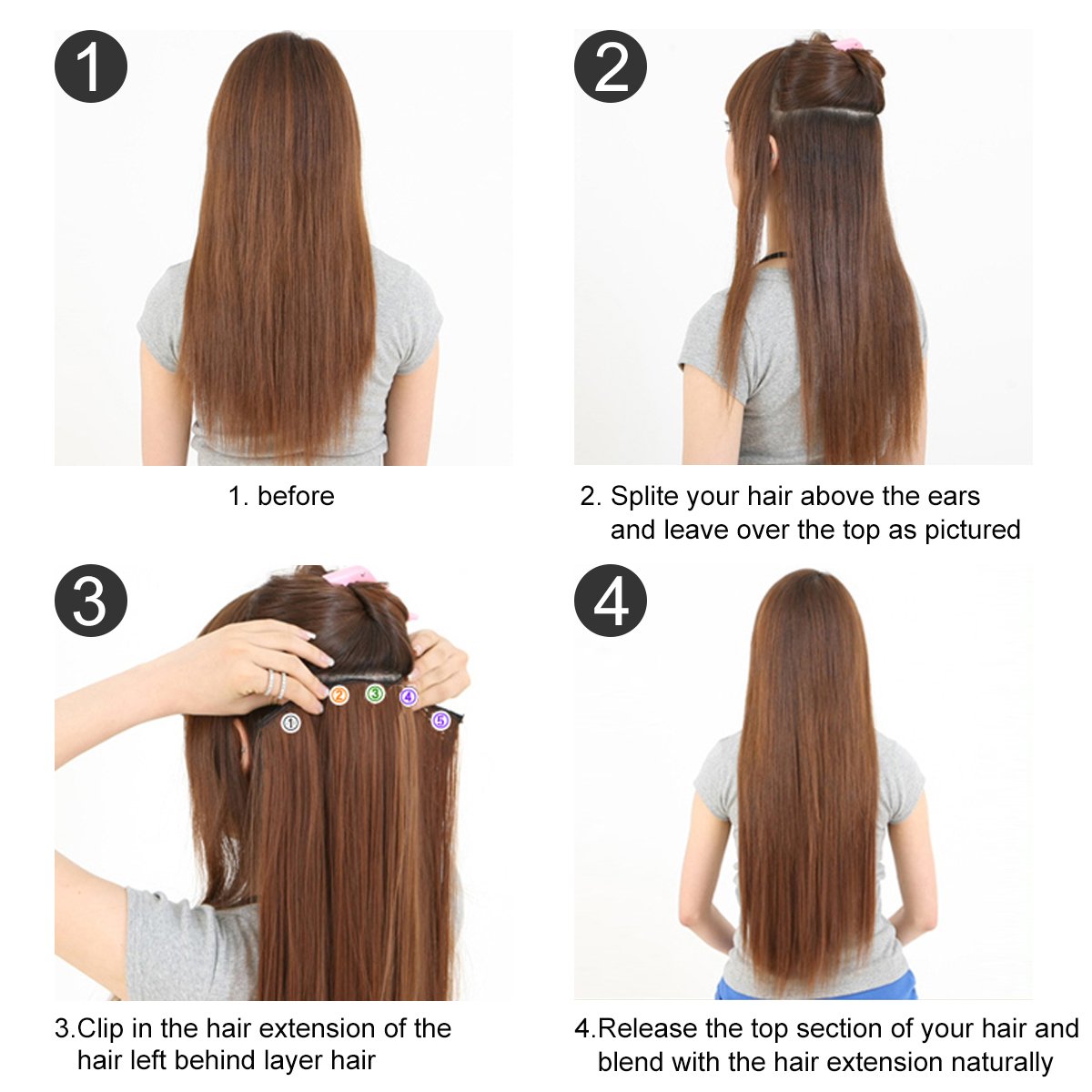 1

1. before

2

2. Splite your hair above the ears and leave over the top as pictured

3

① ② ③ ④ ⑤

3.Clip in the hair extension of the hair left behind layer hair

4

4.Release the top section of your hair and blend with the hair extension naturally