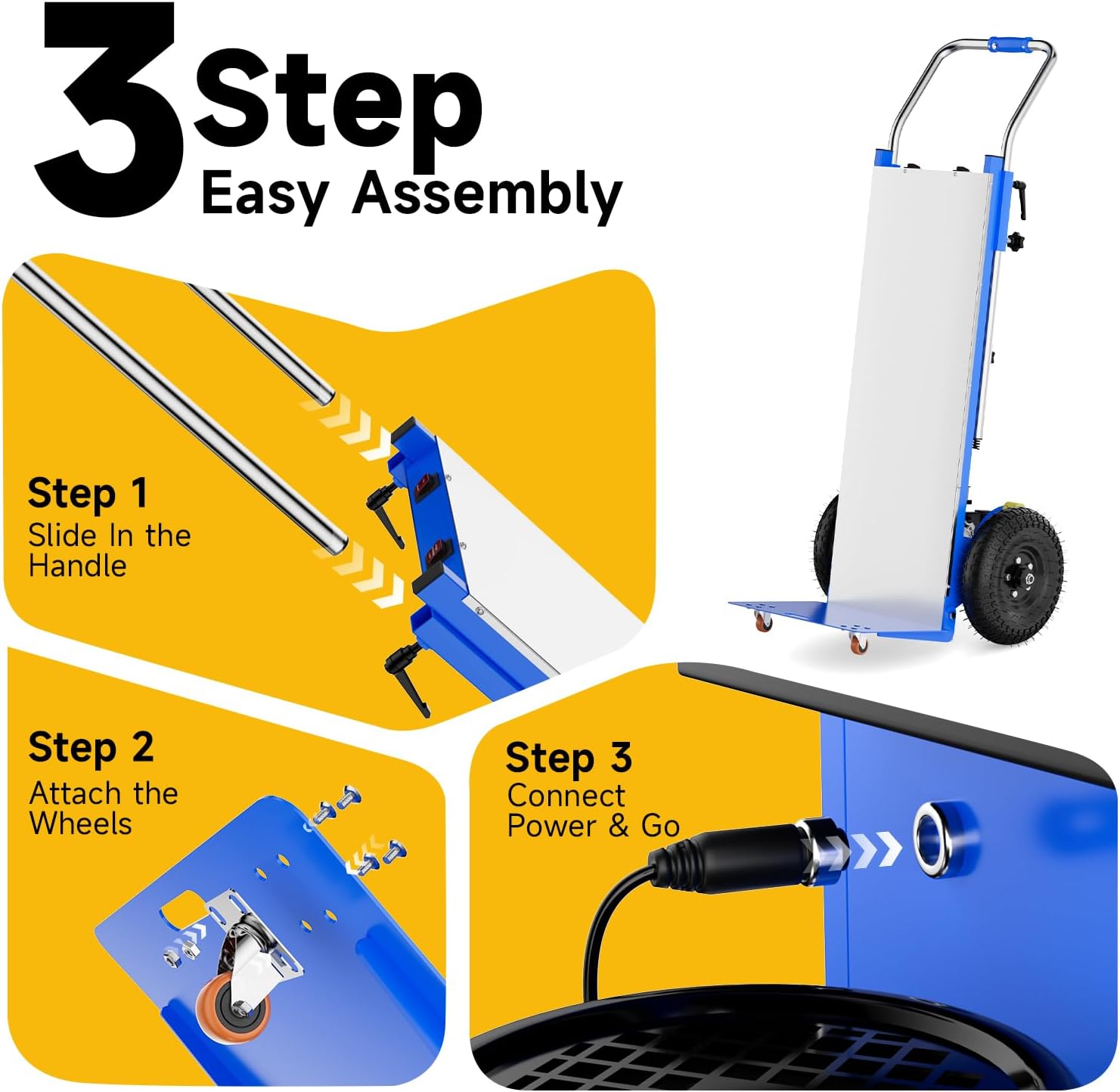 3 Step
Easy Assembly

Step 1
Slide In the Handle

Step 2
Attach the Wheels

Step 3
Connect Power & Go