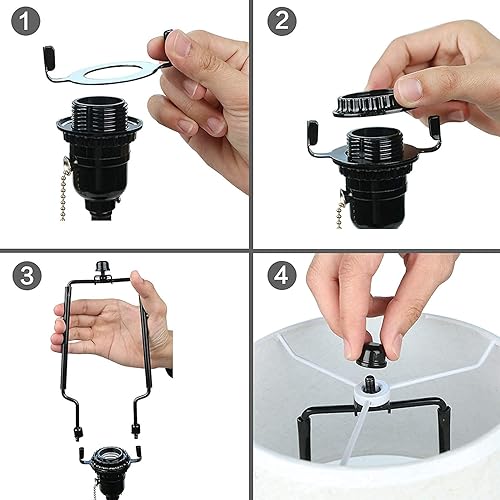 1

2

3

4