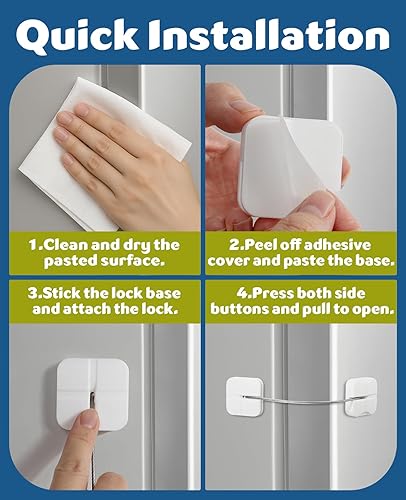 Quick Installation

1.Clean and dry the pasted surface.

2.Peel off adhesive cover and paste the base.

3.Stick the lock base and attach the lock.

4.Press both side buttons and pull to open.