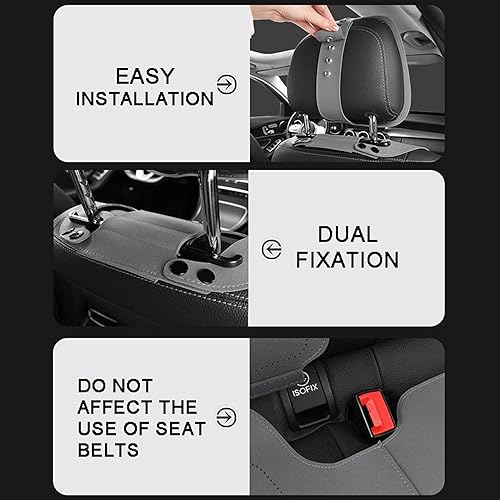 EASY
INSTALLATION

DUAL
FIXATION

DO NOT
AFFECT THE
USE OF SEAT
BELTS

ISOFIX