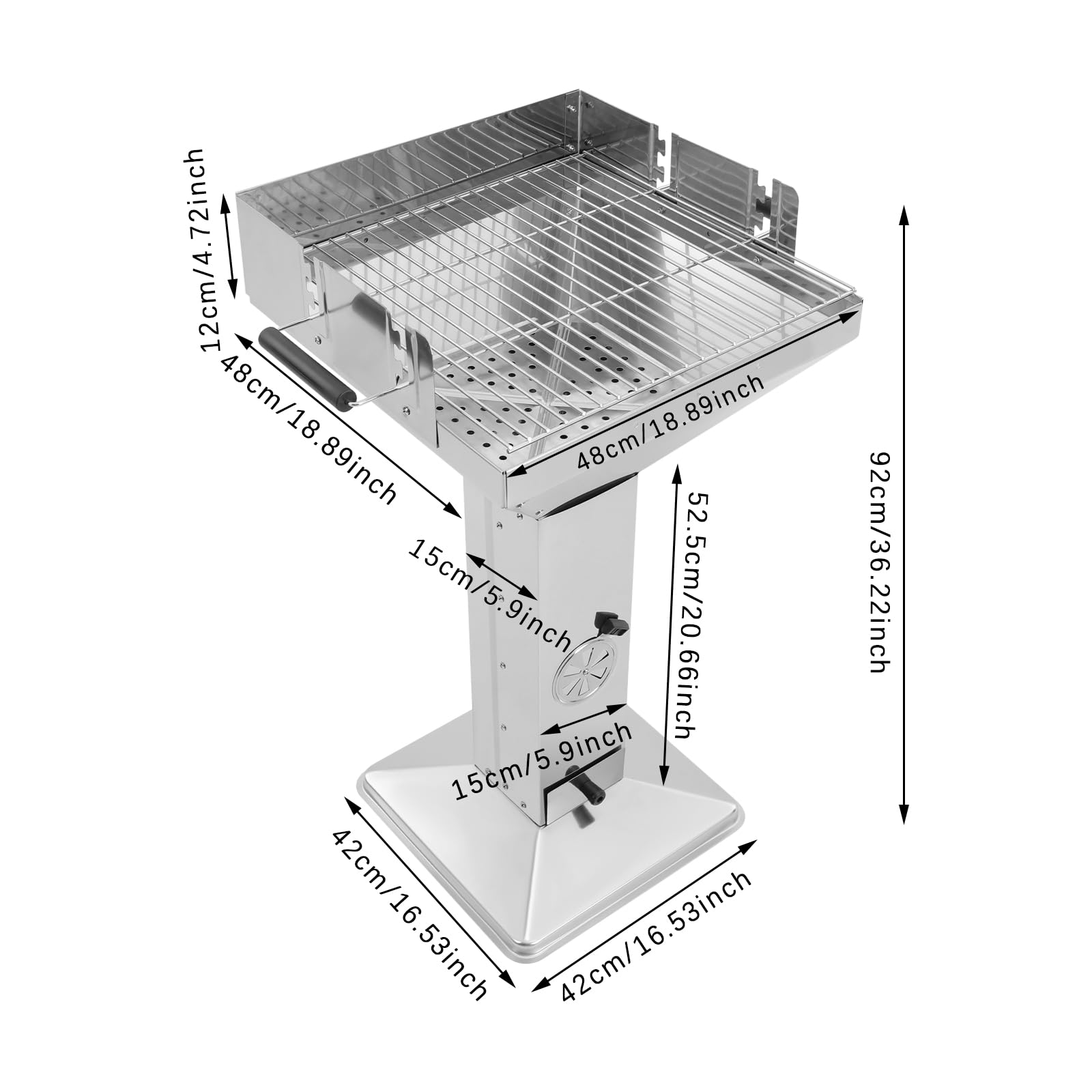 12cm/4.72inch

48cm/18.89inch

48cm/18.89inch

92cm/36.22inch

15cm/5.9inch

52.5cm/20.66inch

15cm/5.9inch

42cm/16.53inch

42cm/16.53inch