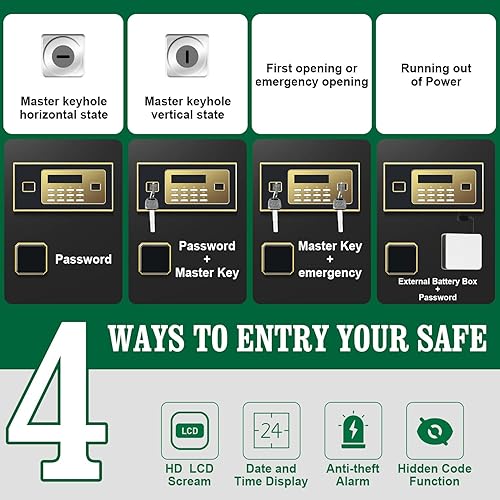 Master keyhole horizontal state

Master keyhole vertical state

First opening or emergency opening

Running out of Power

Password

Password + Master Key

Master Key + emergency

External Battery Box + Password

4 WAYS TO ENTRY YOUR SAFE

LCD

HD LCD Scream

24

Date and Time Display

Anti-theft Alarm

Hidden Code Function