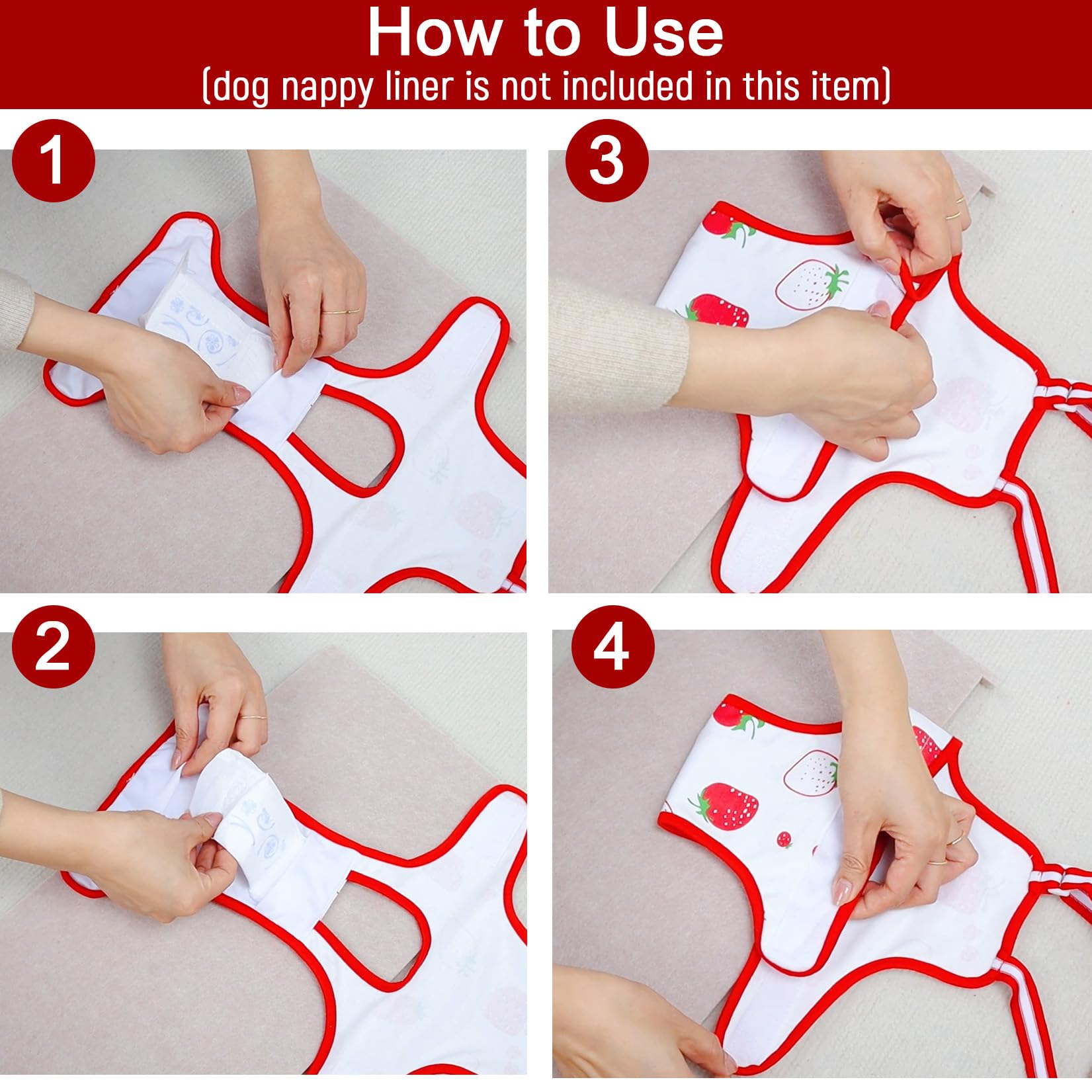 How to Use
(dog nappy liner is not included in this item)

1

3

2

4