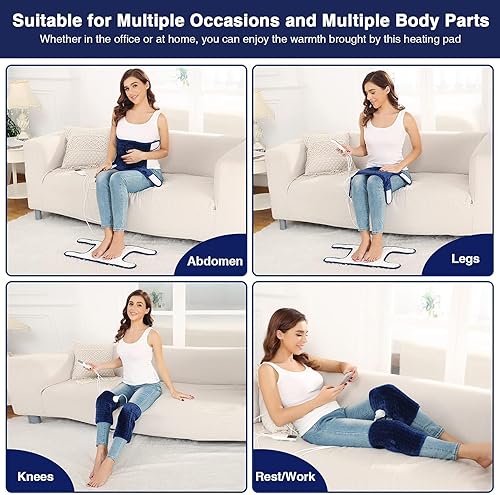 Suitable for Multiple Occasions and Multiple Body Parts

Whether in the office or at home, you can enjoy the warmth brought by this heating pad

Abdomen

Legs

Knees

Rest/Work