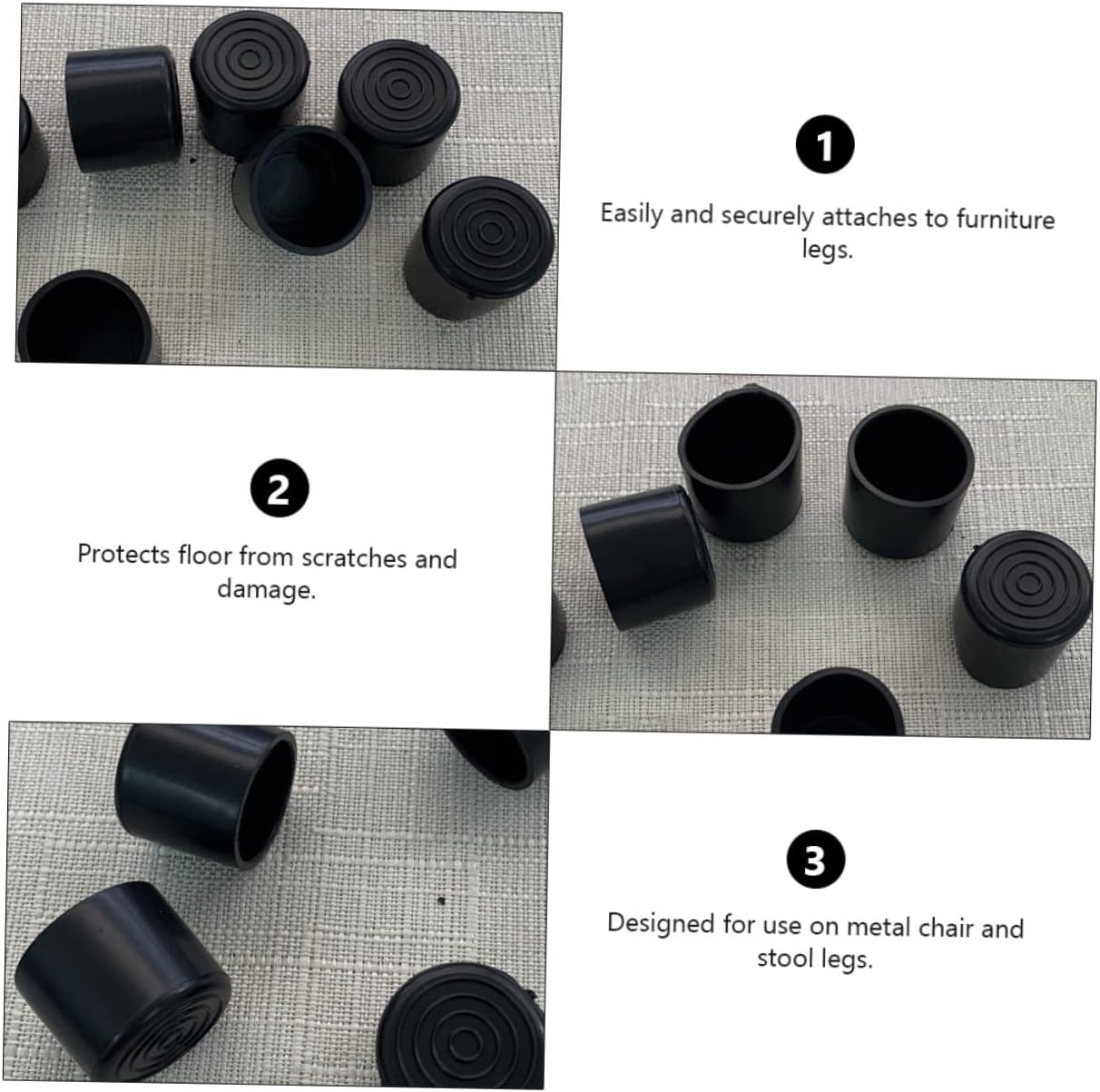 1

Easily and securely attaches to furniture legs.

2

Protects floor from scratches and damage.

3

Designed for use on metal chair and stool legs.