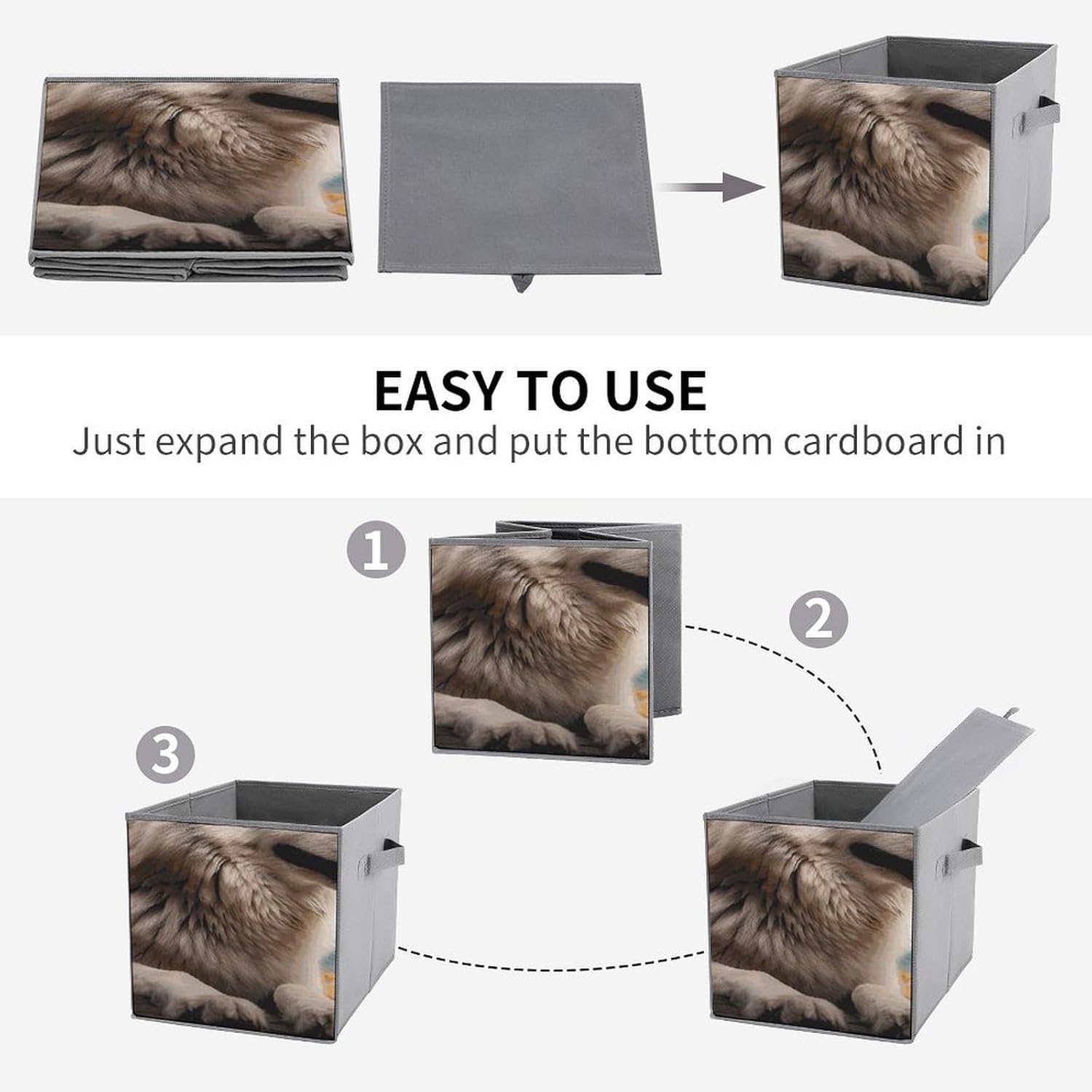 EASY TO USE

Just expand the box and put the bottom cardboard in

1

2

3