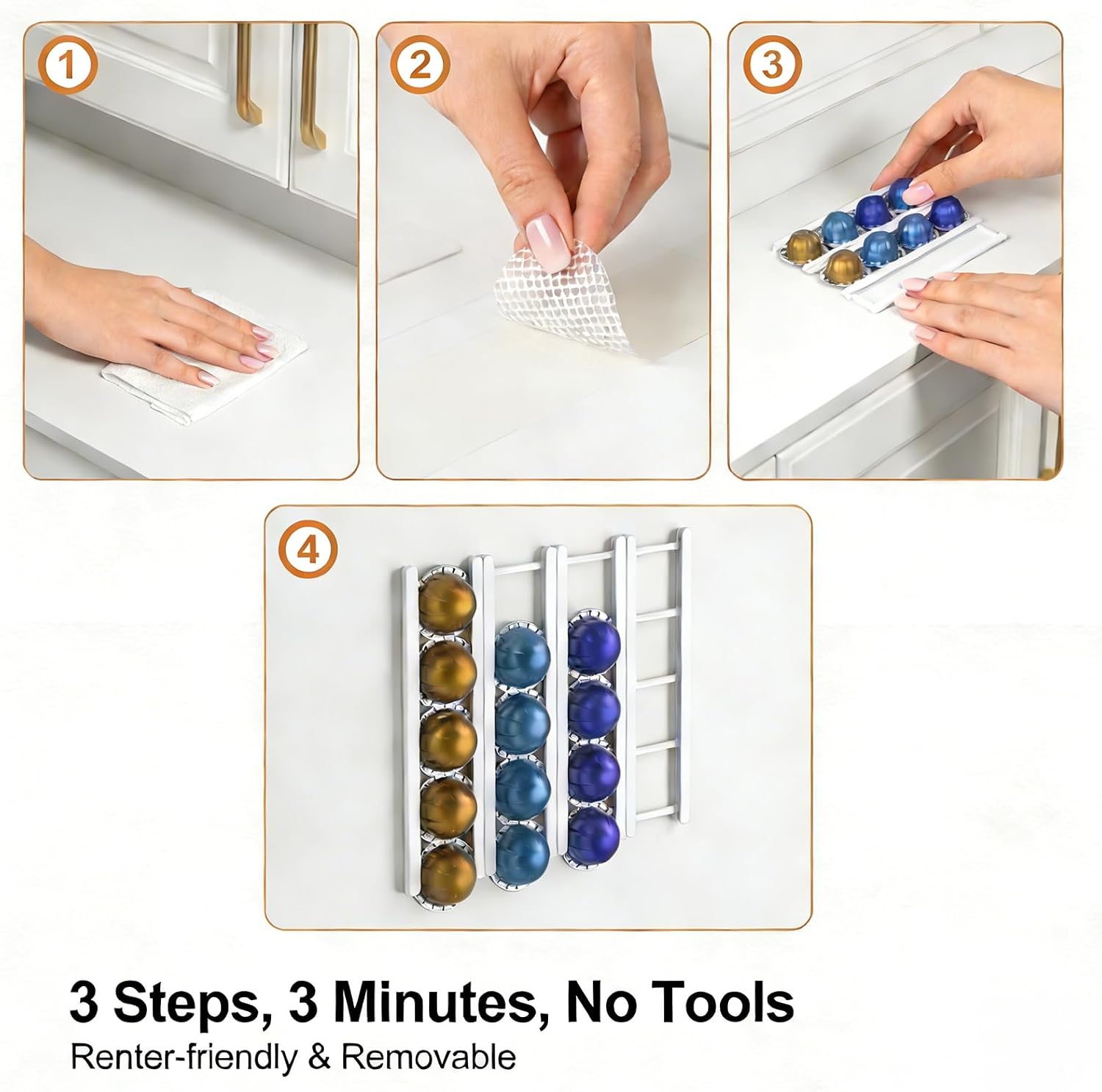 1

2

3

4

3 Steps, 3 Minutes, No Tools

Renter-friendly & Removable