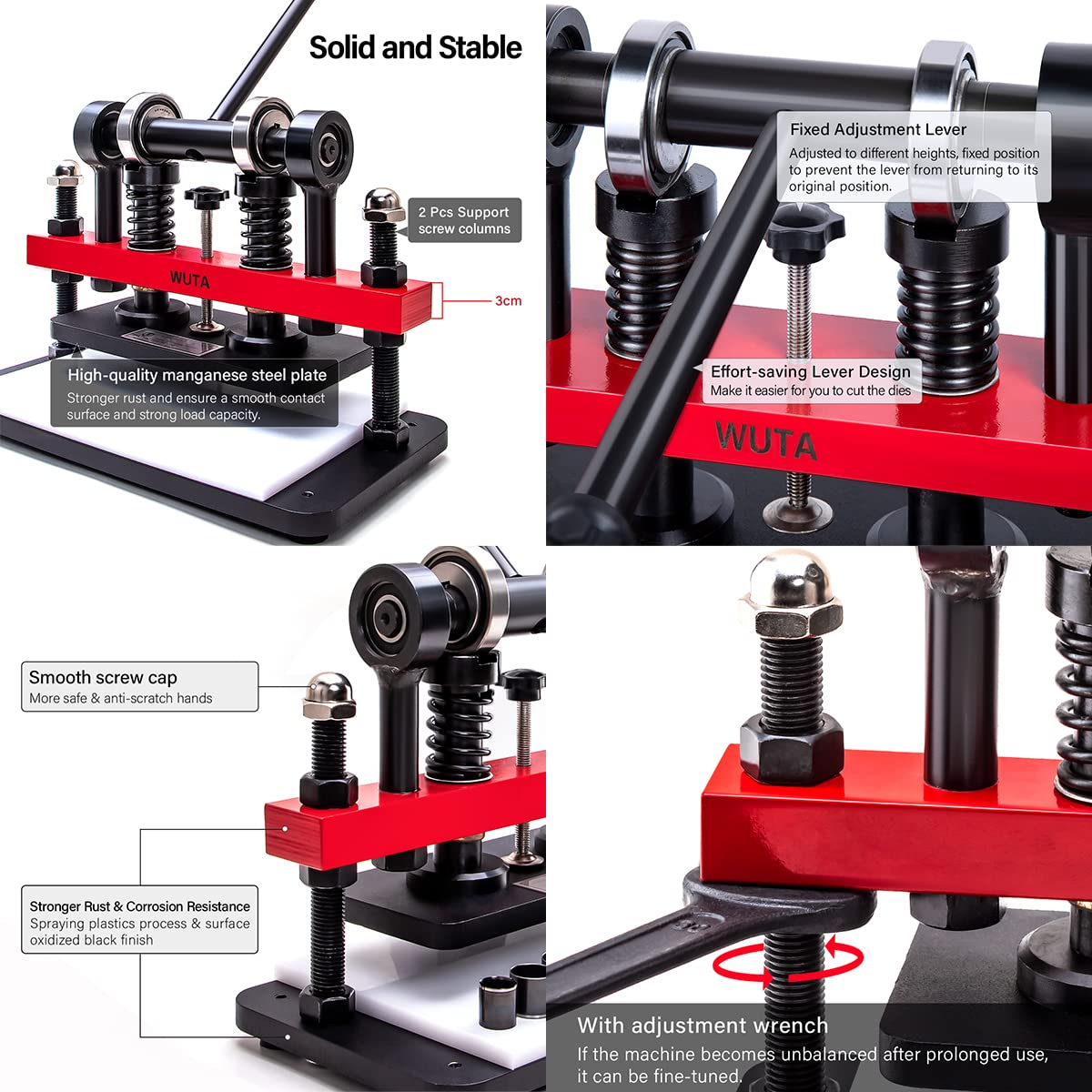 Solid and Stable

2 Pcs Support screw columns

WUTA

3cm

High-quality manganese steel plate
Stronger rust and ensure a smooth contact surface and strong load capacity.

Fixed Adjustment Lever
Adjusted to different heights, fixed position to prevent the lever from returning to its original position.

Effort-saving Lever Design
Make it easier for you to cut the dies

WUTA

Smooth screw cap
More safe & anti-scratch hands

Stronger Rust & Corrosion Resistance
Spraying plastics process & surface oxidized black finish

With adjustment wrench
If the machine becomes unbalanced after prolonged use, it can be fine-tuned.