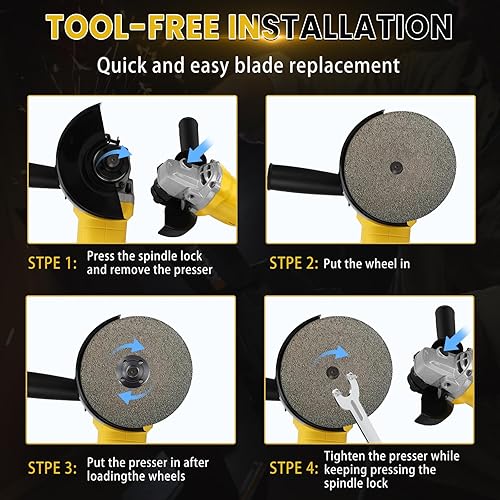 TOOL-FREE INSTALLATION

Quick and easy blade replacement

STPE 1: Press the spindle lock and remove the presser

STPE 2: Put the wheel in

STPE 3: Put the presser in after loadingthe wheels

STPE 4: Tighten the presser while keeping pressing the spindle lock