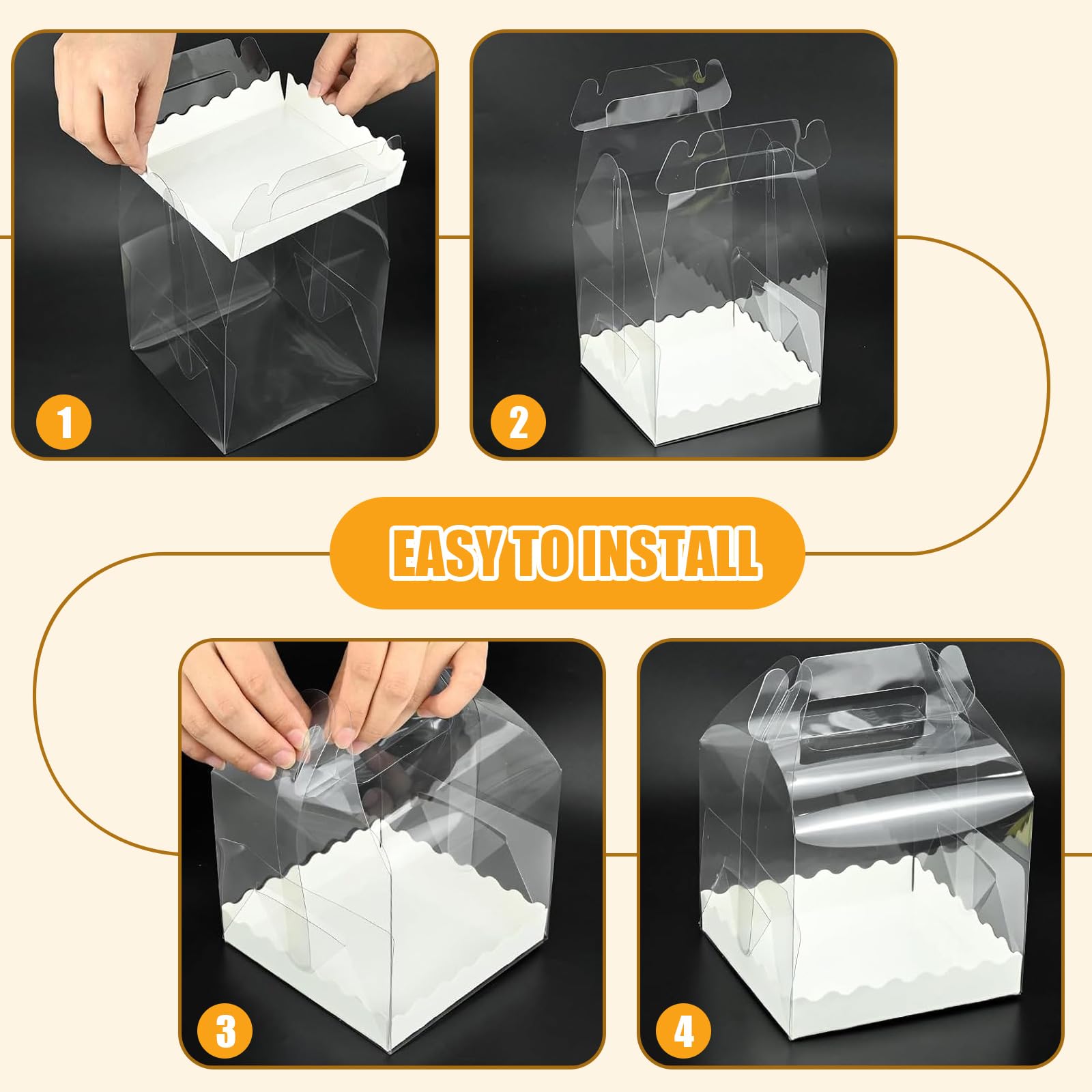 1

2

EASY TO INSTALL

3

4