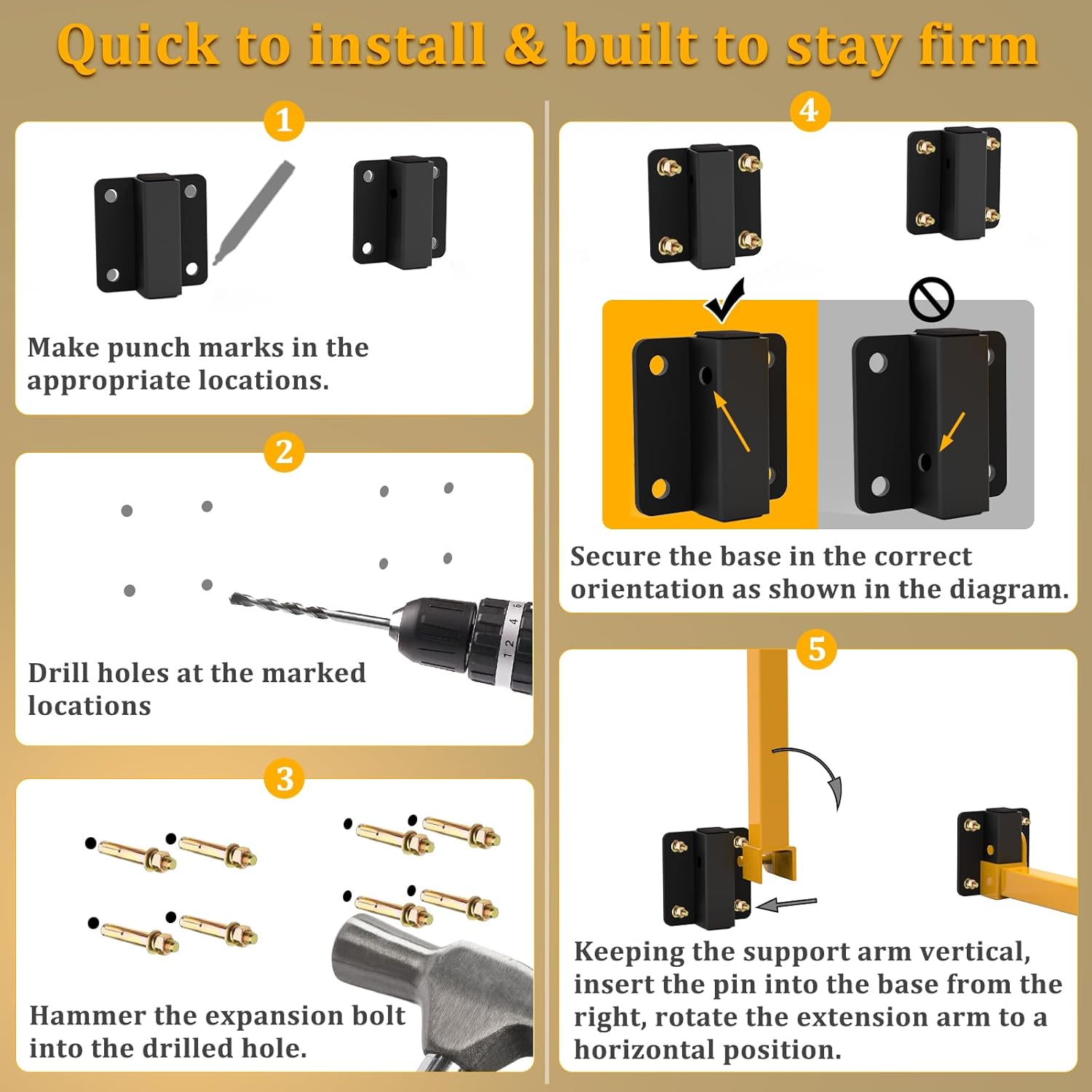 Quick to install & built to stay firm

1

Make punch marks in the appropriate locations.

2

Drill holes at the marked locations

1 2 4 6

3

Hammer the expansion bolt into the drilled hole.

4

Secure the base in the correct orientation as shown in the diagram.

5

Keeping the support arm vertical, insert the pin into the base from the right, rotate the extension arm to a horizontal position.