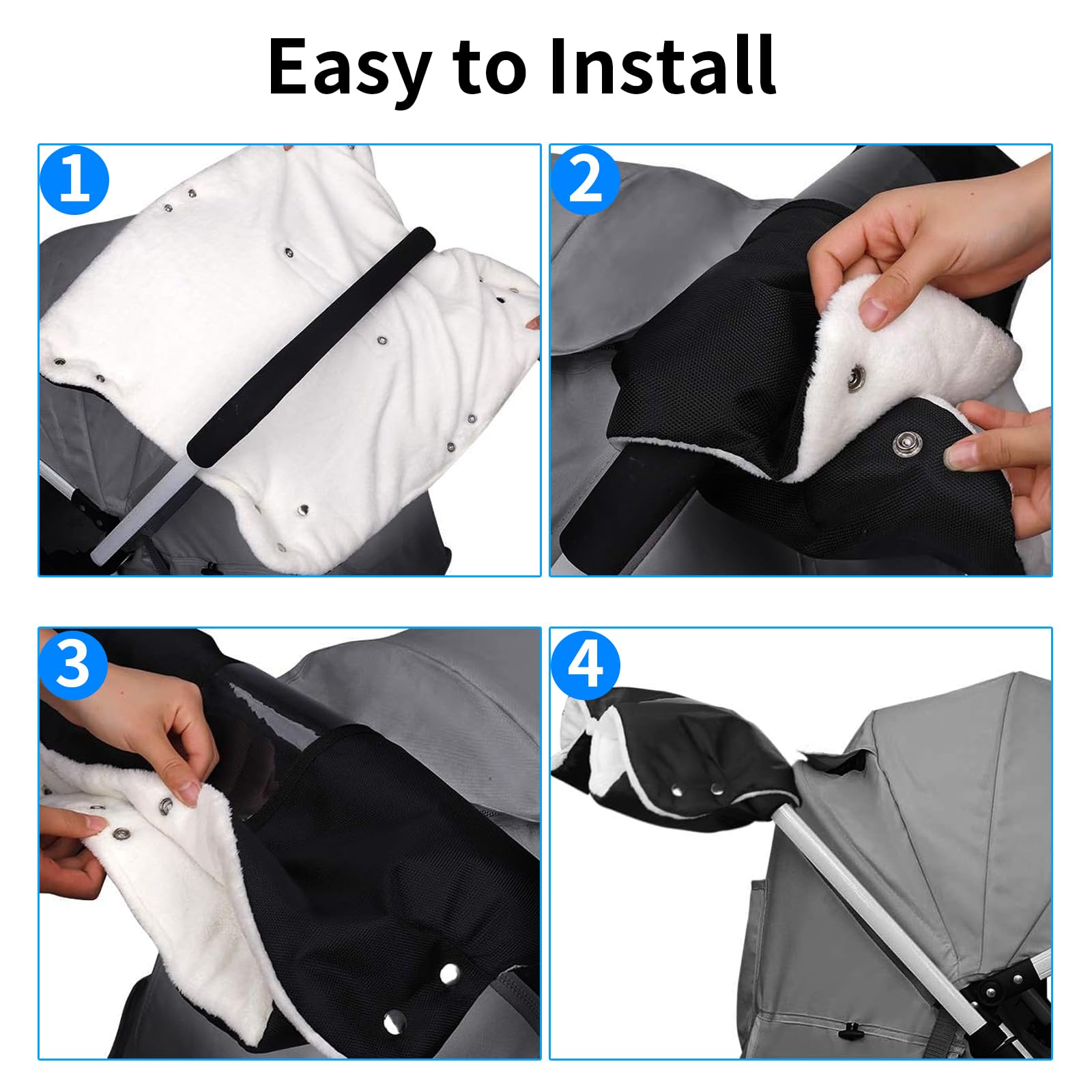 Easy to Install

1

2

3

4