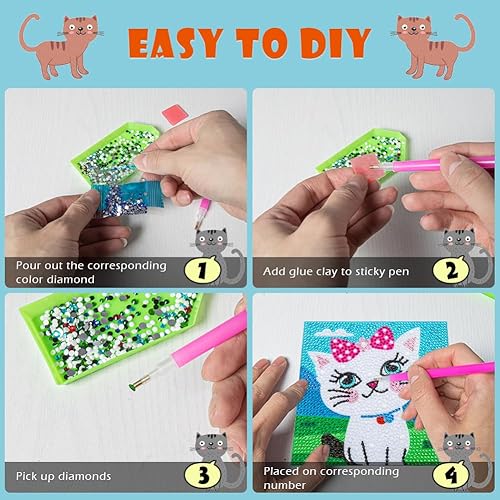 EASY TO DIY

Pour out the corresponding color diamond

1

Add glue clay to sticky pen

2

Pick up diamonds

3

Placed on corresponding number

4