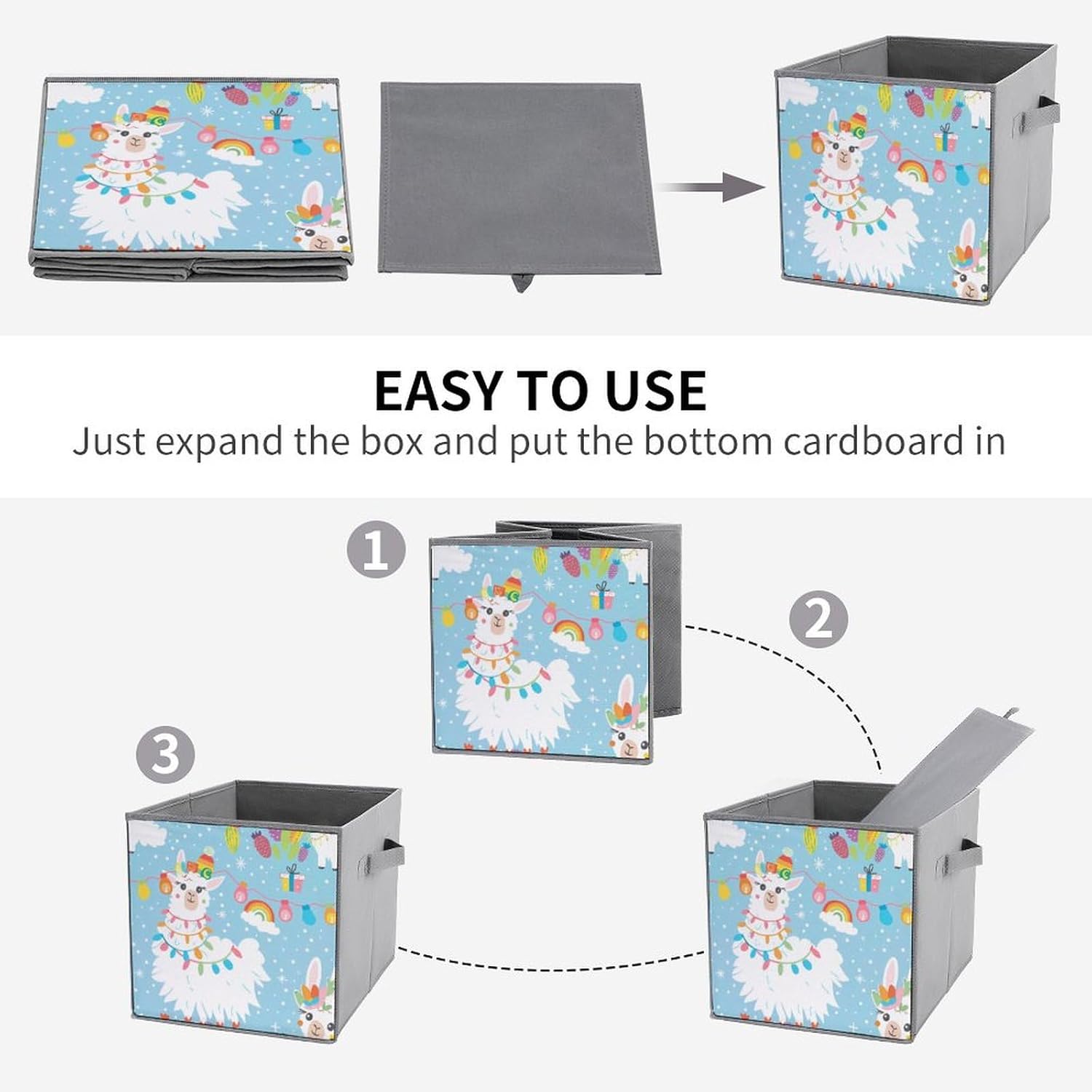 EASY TO USE
Just expand the box and put the bottom cardboard in

1

2

3