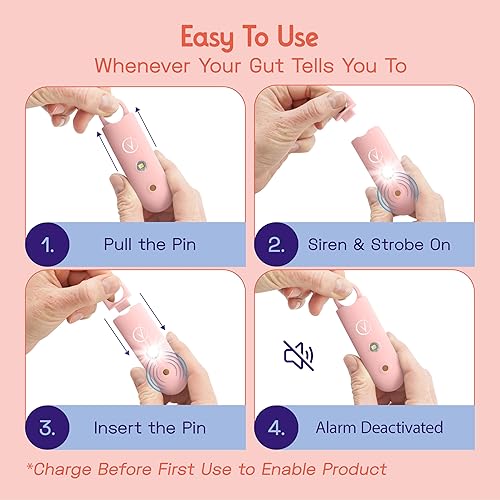 Easy To Use
Whenever Your Gut Tells You To

1. Pull the Pin

2. Siren & Strobe On

3. Insert the Pin

4. Alarm Deactivated

*Charge Before First Use to Enable Product