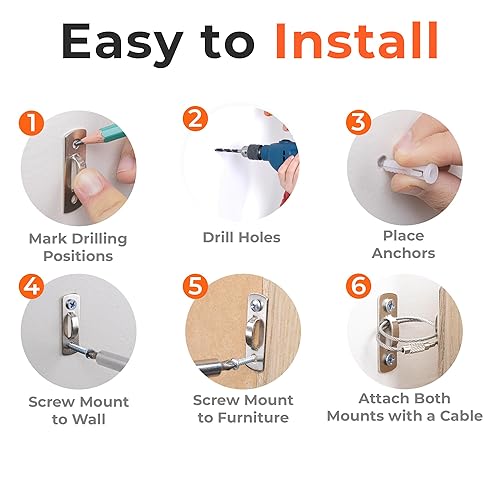 Easy to Install

1
Mark Drilling Positions

2
Drill Holes

3
Place Anchors

4
Screw Mount to Wall

5
Screw Mount to Furniture

6
Attach Both Mounts with a Cable