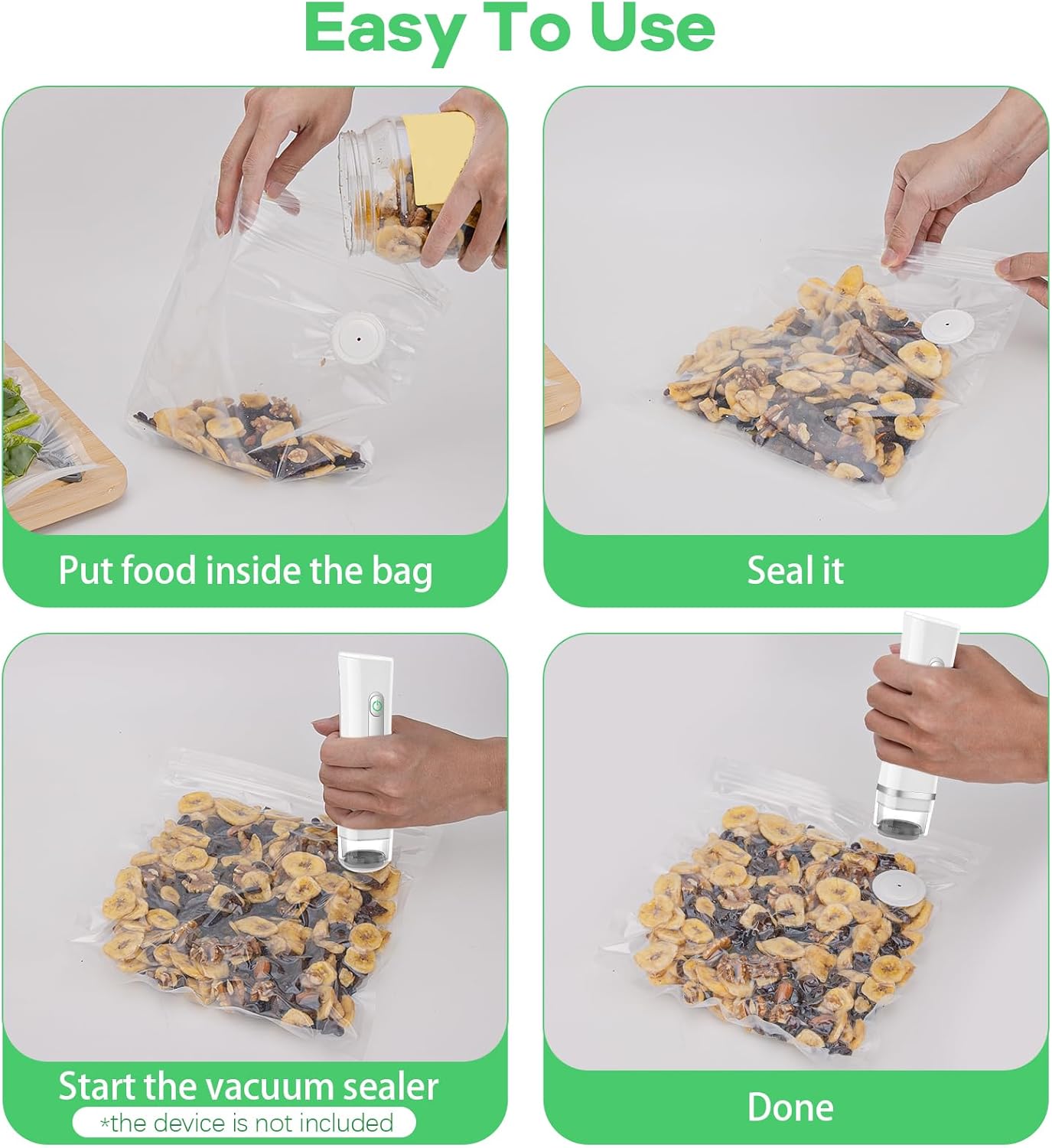 Easy To Use

Put food inside the bag

Seal it

Start the vacuum sealer
*the device is not included

Done