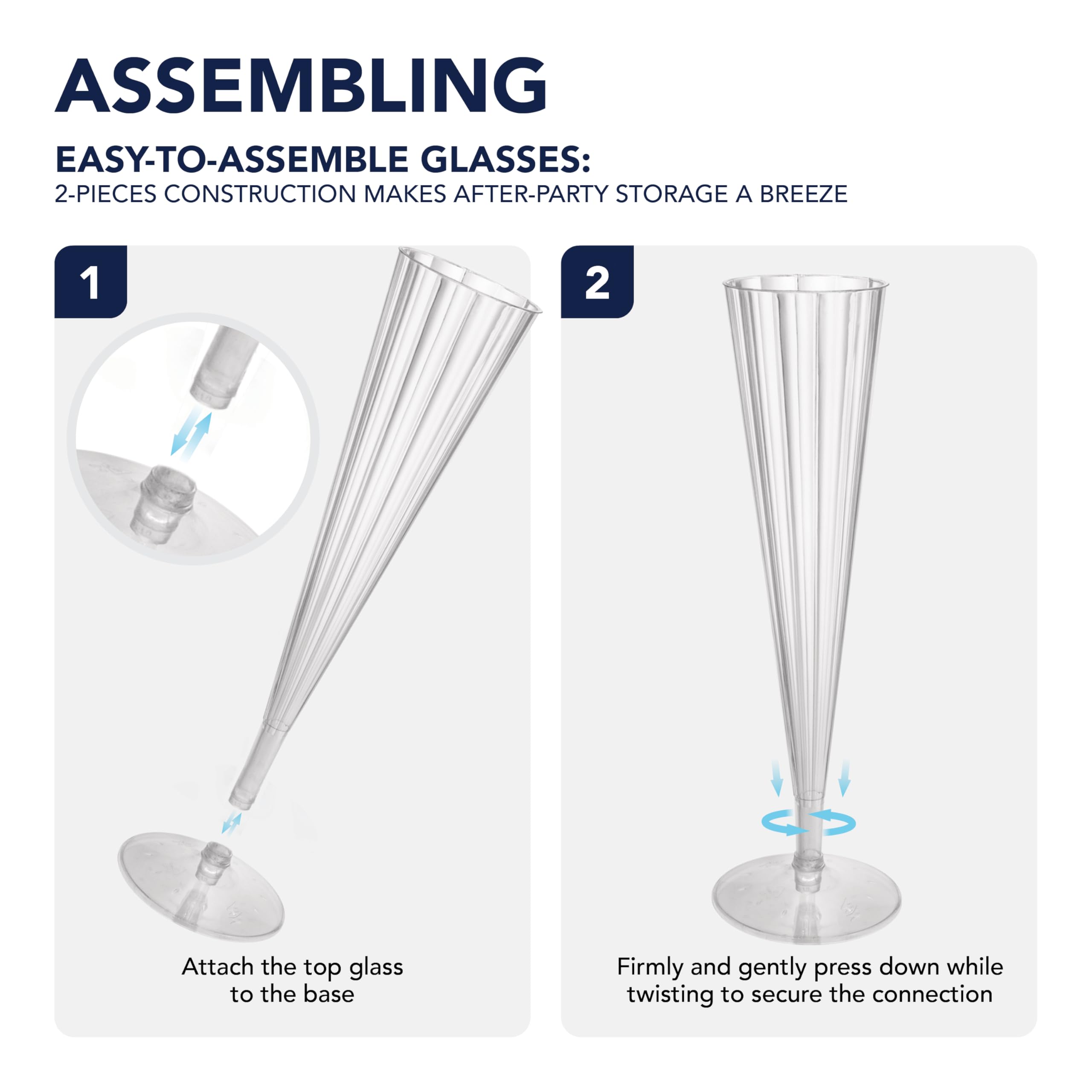 ASSEMBLING

EASY-TO-ASSEMBLE GLASSES:
2-PIECES CONSTRUCTION MAKES AFTER-PARTY STORAGE A BREEZE

1

Attach the top glass to the base

2

Firmly and gently press down while twisting to secure the connection