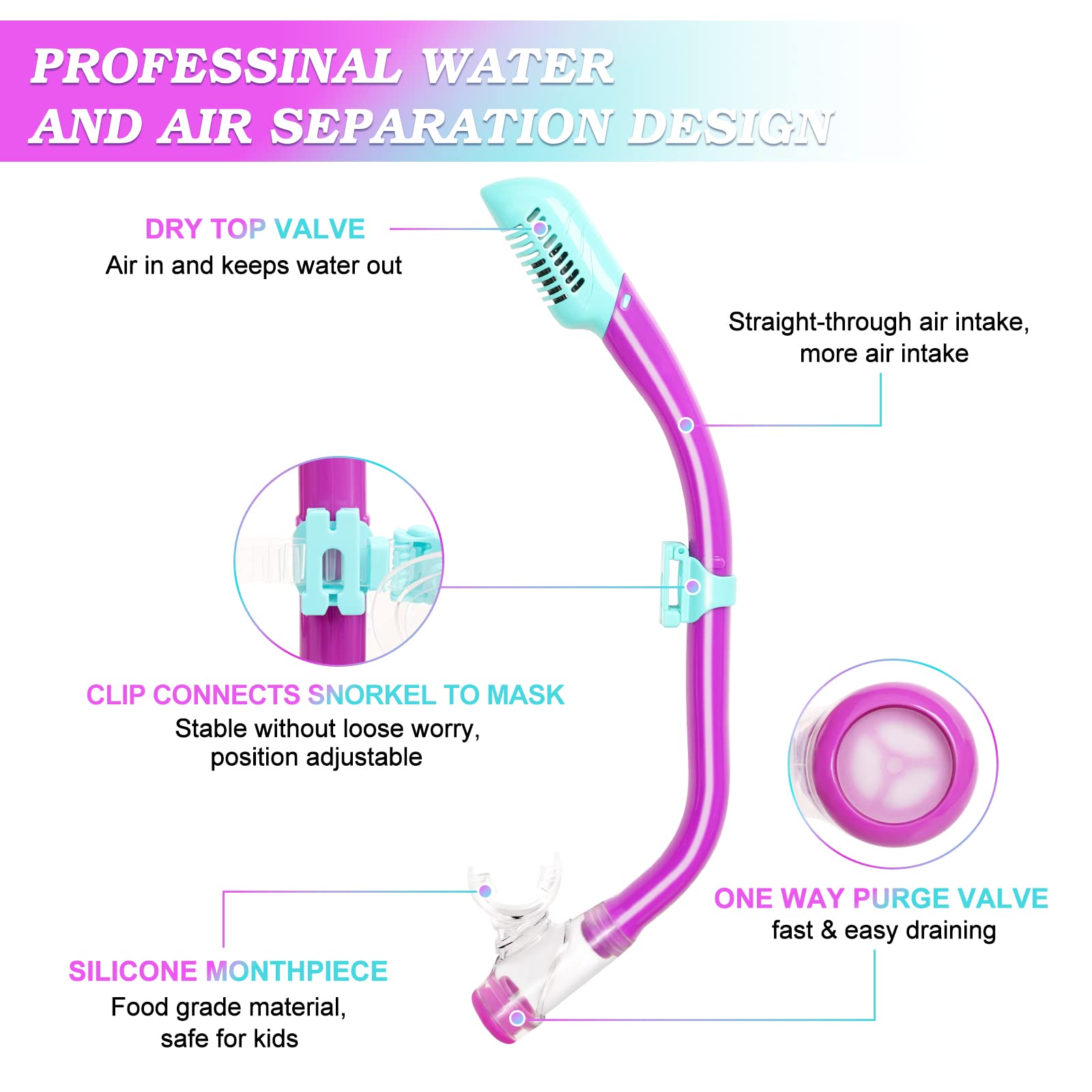 PROFESSINAL WATER AND AIR SEPARATION DESIGN

DRY TOP VALVE
Air in and keeps water out

Straight-through air intake, more air intake

CLIP CONNECTS SNORKEL TO MASK
Stable without loose worry, position adjustable

ONE WAY PURGE VALVE
fast & easy draining

SILICONE MONTHPIECE
Food grade material, safe for kids