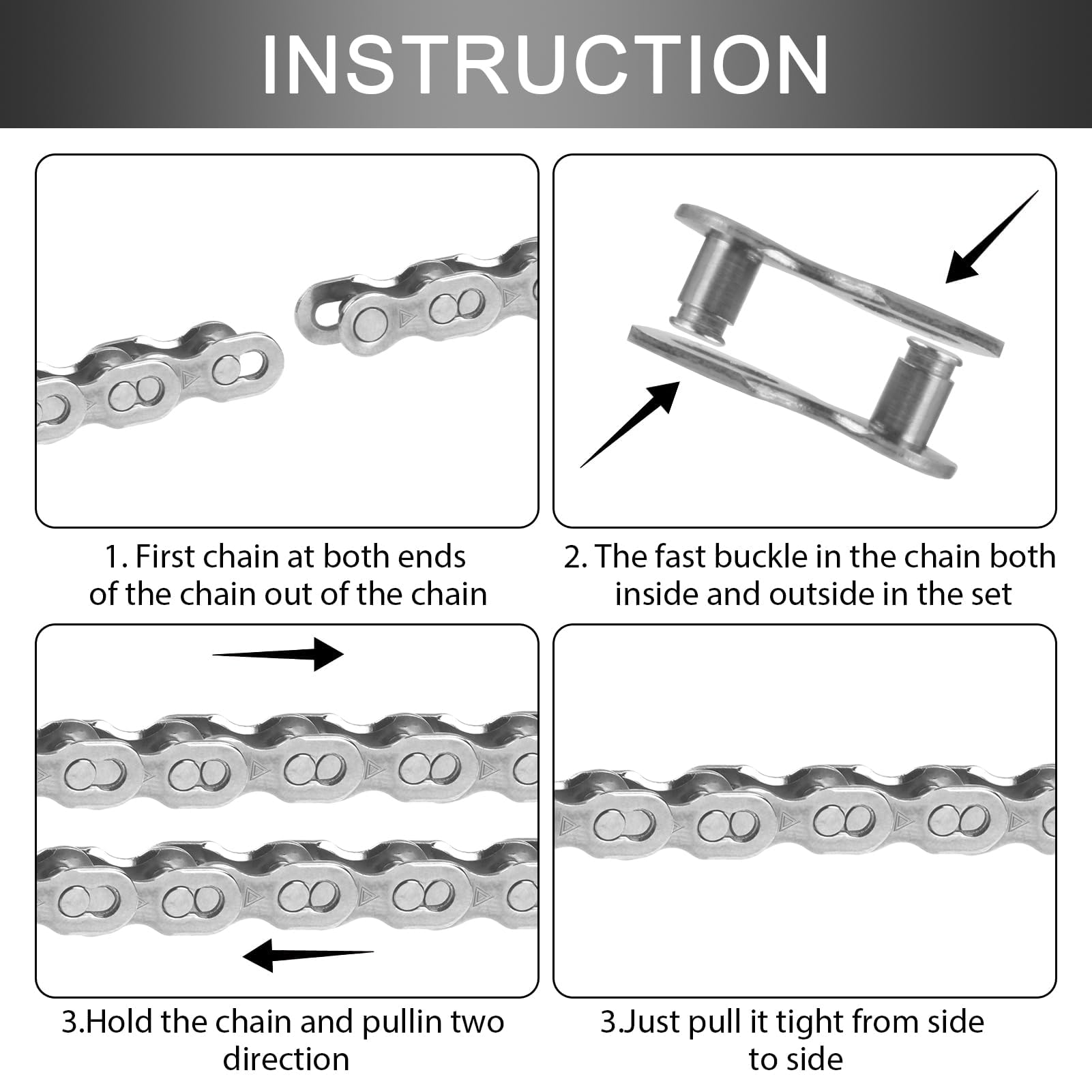 INSTRUCTION

1. First chain at both ends of the chain out of the chain

2. The fast buckle in the chain both inside and outside in the set

3.Hold the chain and pullin two direction

3.Just pull it tight from side to side