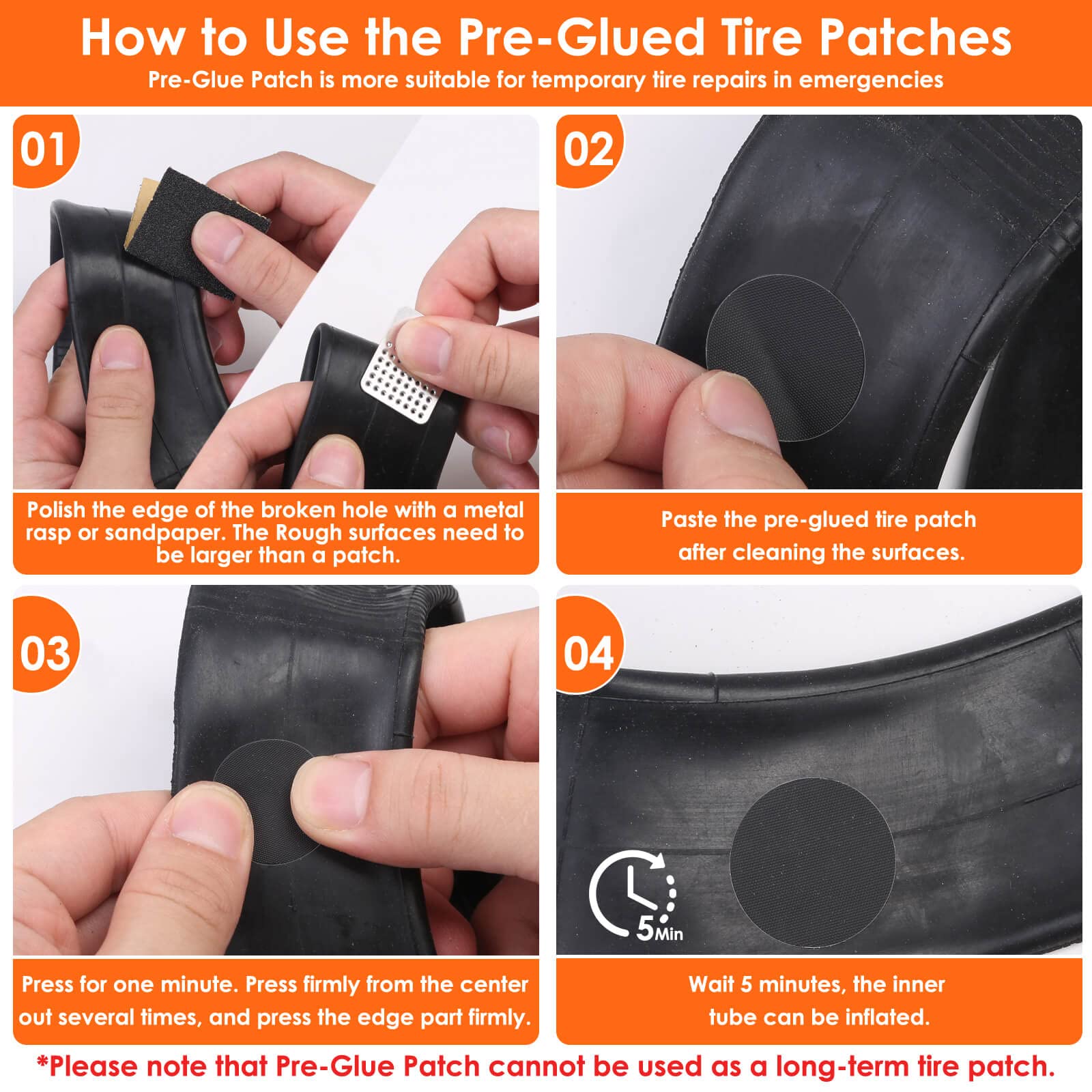 How to Use the Pre-Glued Tire Patches

Pre-Glue Patch is more suitable for temporary tire repairs in emergencies

01

Polish the edge of the broken hole with a metal rasp or sandpaper. The Rough surfaces need to be larger than a patch.

02

Paste the pre-glued tire patch after cleaning the surfaces.

03

Press for one minute. Press firmly from the center out several times, and press the edge part firmly.

04

5Min

Wait 5 minutes, the inner tube can be inflated.

*Please note that Pre-Glue Patch cannot be used as a long-term tire patch.