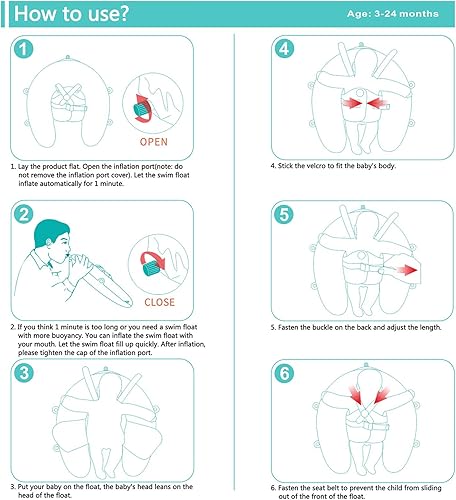 How to use?

Age: 3-24 months

1

OPEN

1. Lay the product flat. Open the inflation port(note: do not remove the inflation port cover). Let the swim float inflate automatically for 1 minute.

2

CLOSE

2. If you think 1 minute is too long or you need a swim float with more buoyancy. You can inflate the swim float with your mouth. Let the swim float fill up quickly. After inflation, please tighten the cap of the inflation port.

3

3. Put your baby on the float, the baby's head leans on the head of the float.

4

4. Stick the velcro to fit the baby's body.

5

5. Fasten the buckle on the back and adjust the length.

6

6. Fasten the seat belt to prevent the child from sliding out of the front of the float.