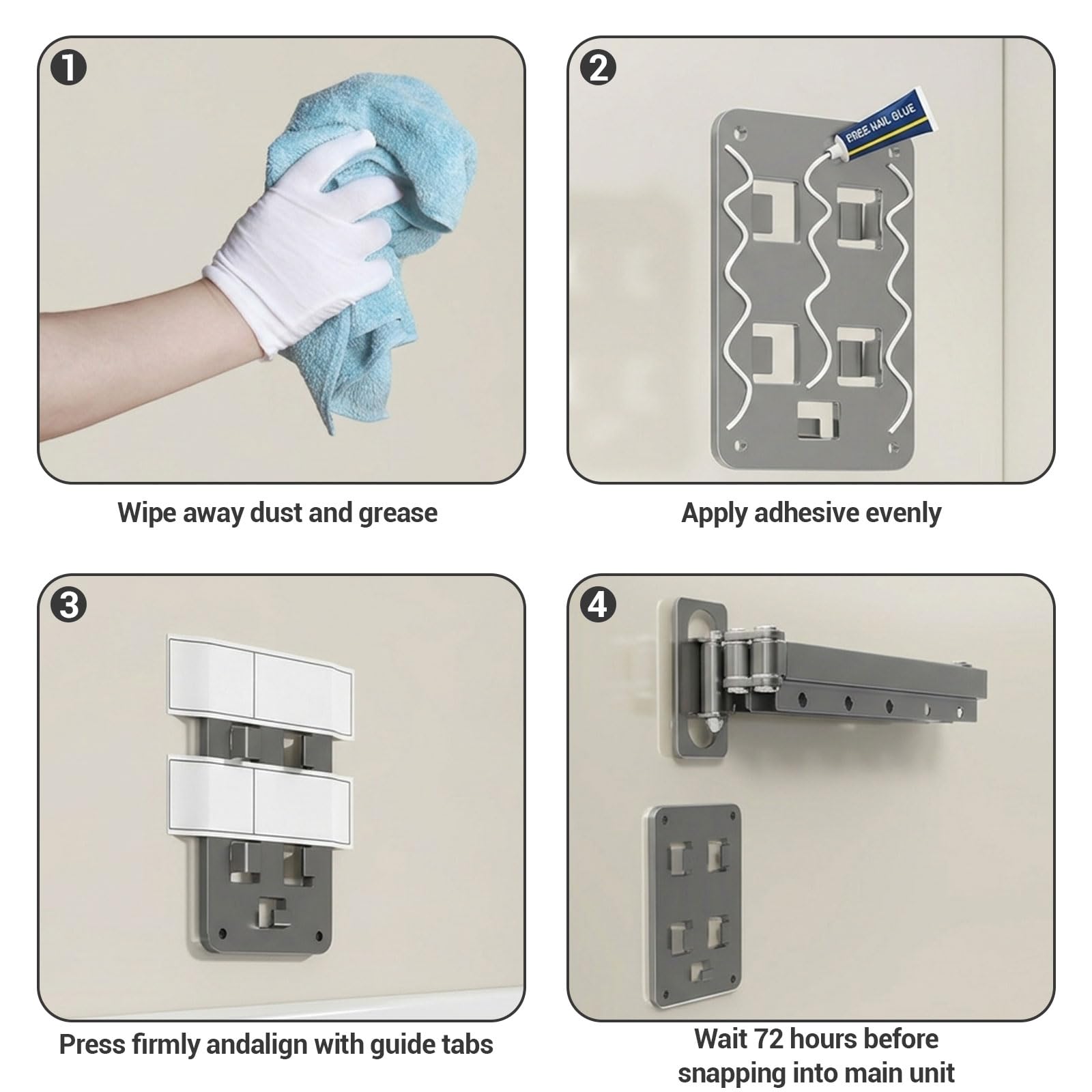 1

Wipe away dust and grease

2

FREE NAIL GLUE

Apply adhesive evenly

3

Press firmly andalign with guide tabs

4

Wait 72 hours before snapping into main unit