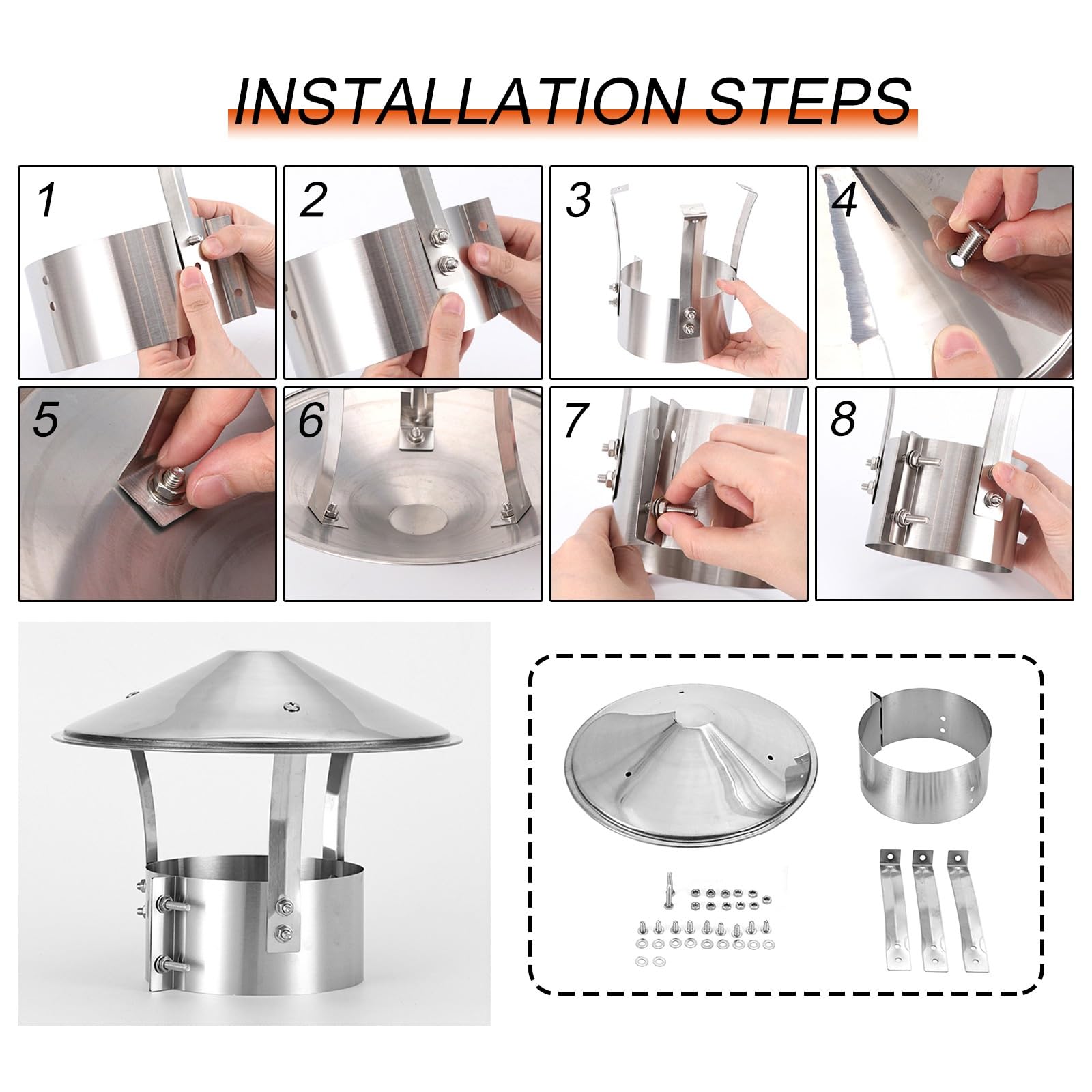 INSTALLATION STEPS

1

2

3

4

5

6

7

8