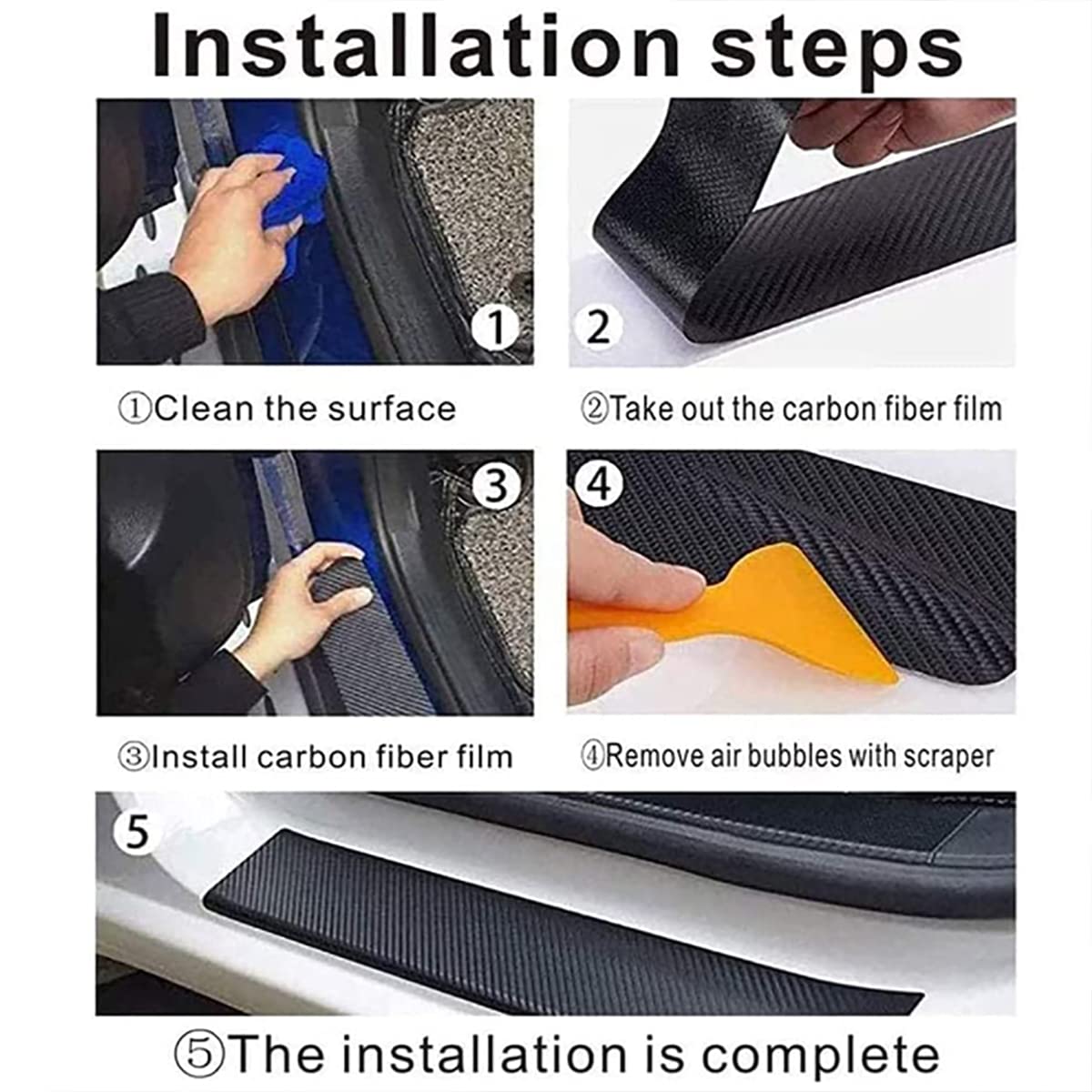 Installation steps

1

2

①Clean the surface

②Take out the carbon fiber film

3

4

③Install carbon fiber film

④Remove air bubbles with scraper

5

⑤The installation is complete